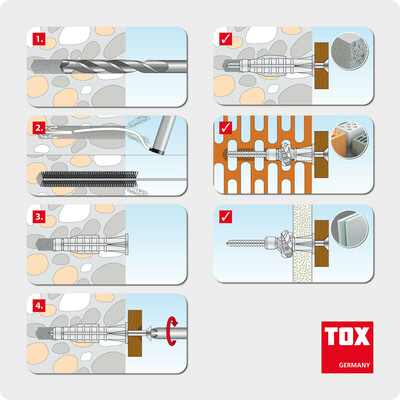 1.

2.

3.

4.

✓

✓

✓

TOX
GERMANY