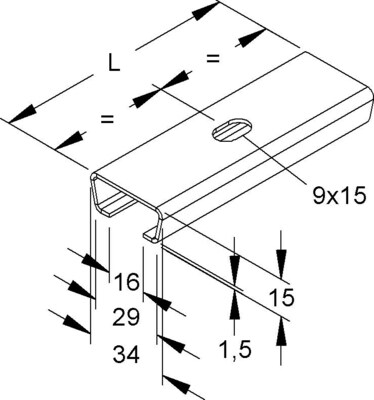 L
=
=
9x15
16
29
34
15
1,5