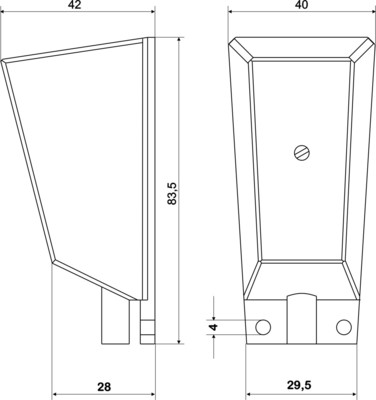 42
40
83,5
4
28
29,5