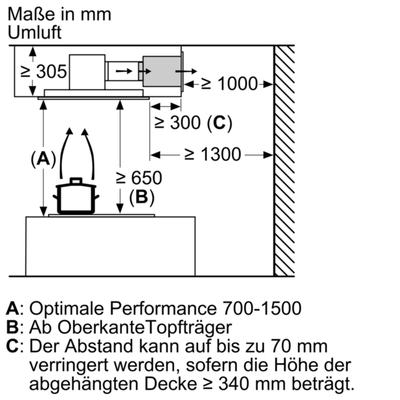 Maße in mm
Umluft

≥ 305

≥ 1000

≥ 300 (C)

≥ 1300

(A)

≥ 650
(B)

A: Optimale Performance 700-1500
B: Ab OberkanteTopfträger
C: Der Abstand kann auf bis zu 70 mm verringert werden, sofern die Höhe der abgehängten Decke ≥ 340 mm beträgt.