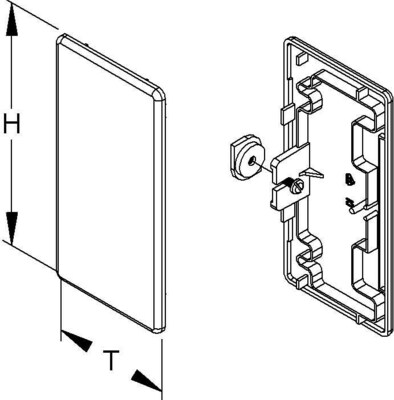 H

T