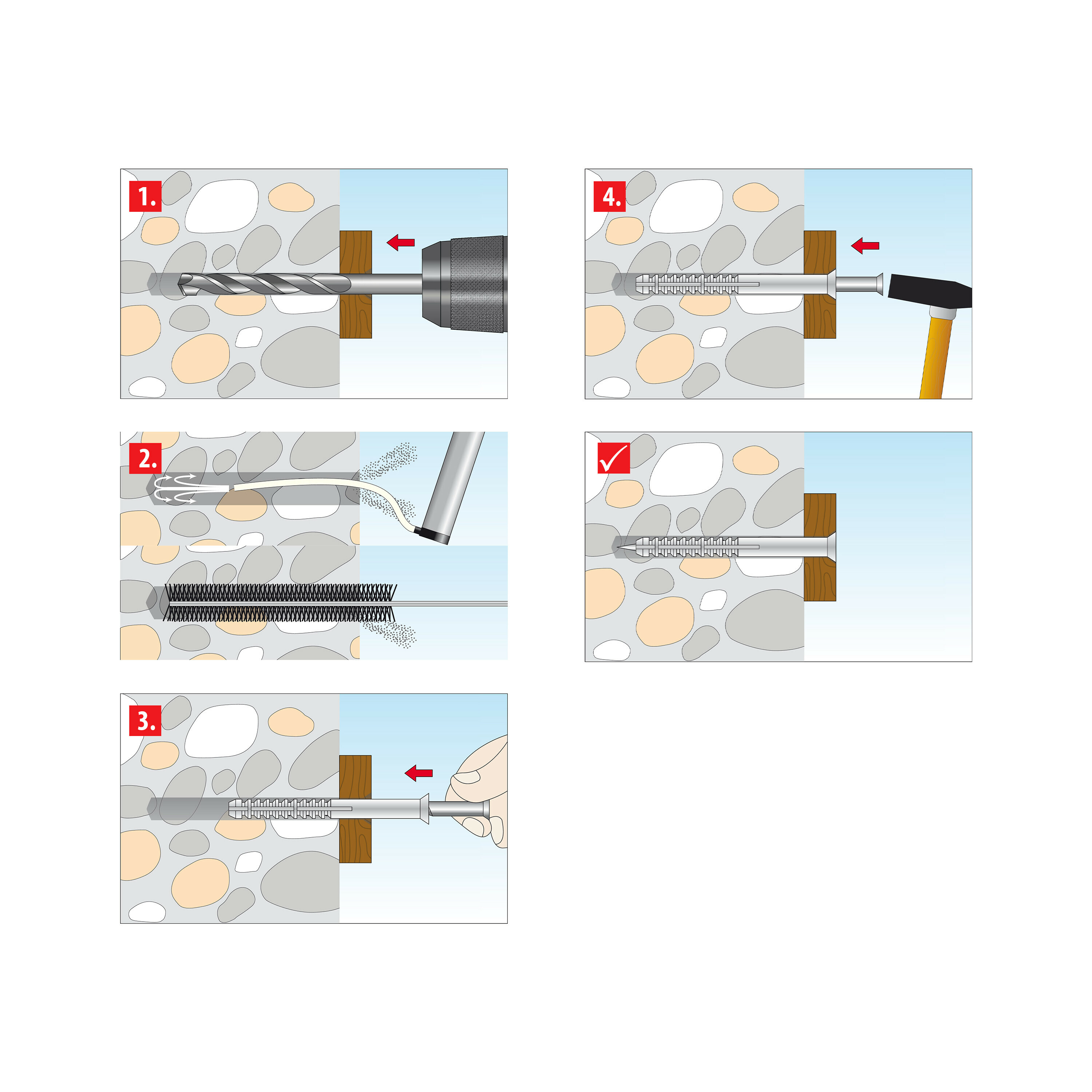 1.

2.

3.

4.

✓