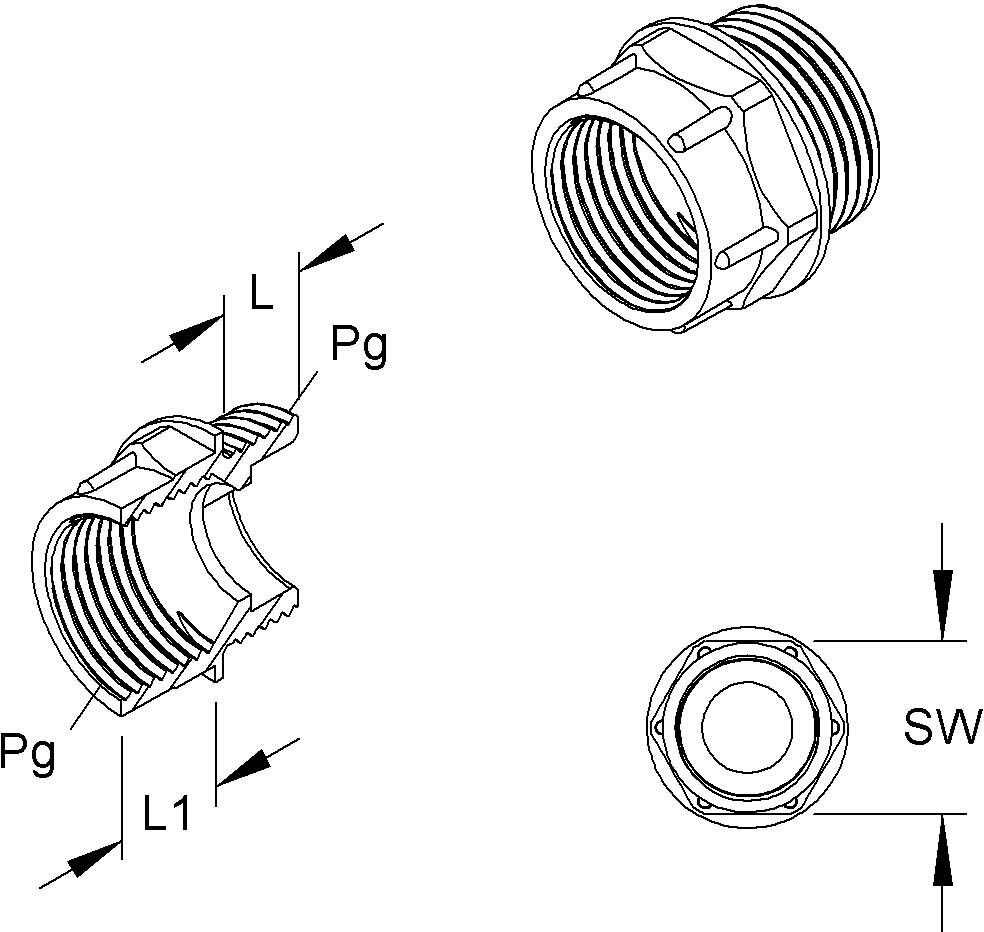 L
Pg
Pg
L1
SW