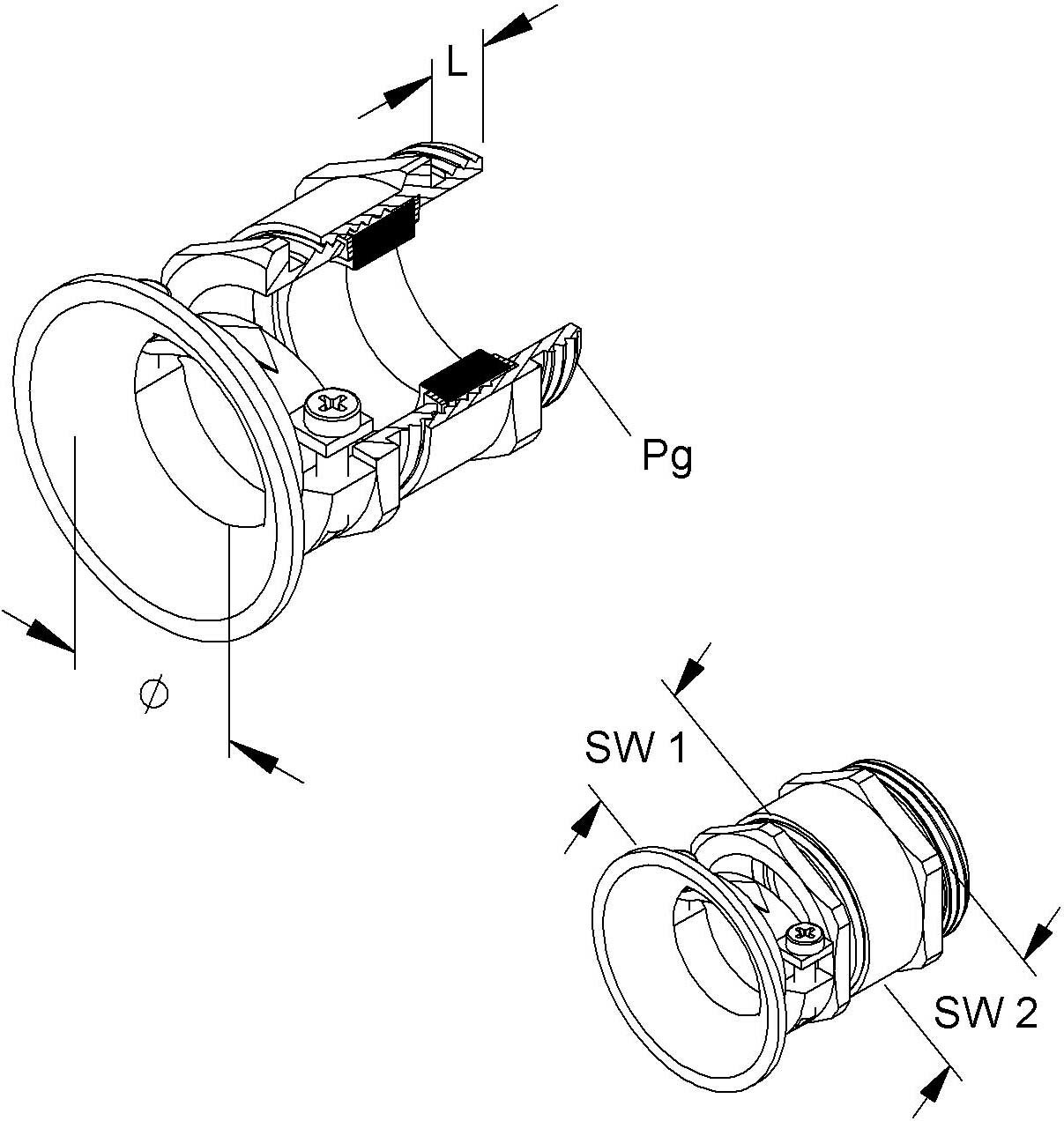 L

Pg

$\varnothing$

SW 1

SW 2