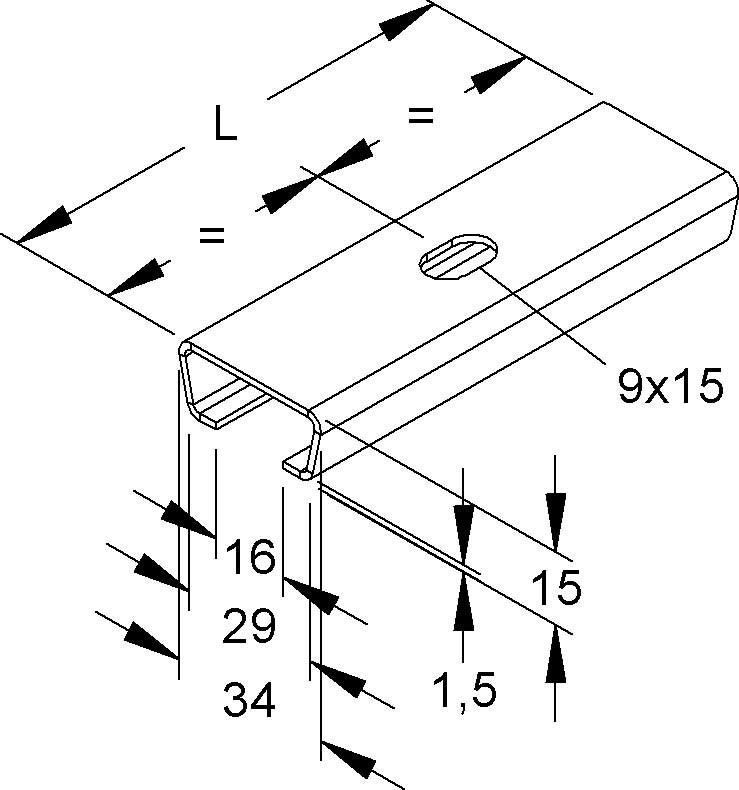 L
=
=
9x15
16
29
34
15
1,5