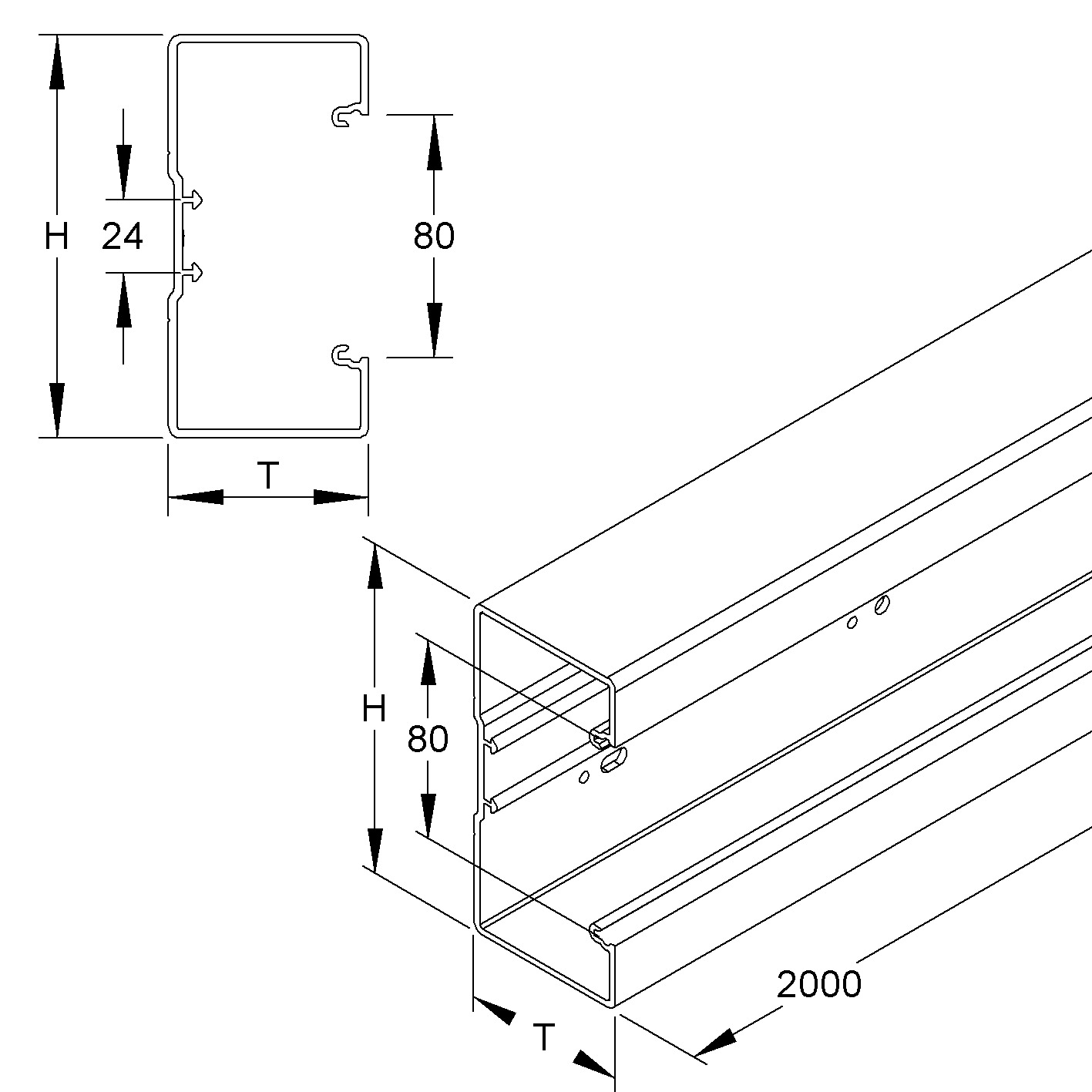 H
24
80
T
H
80
2000
T