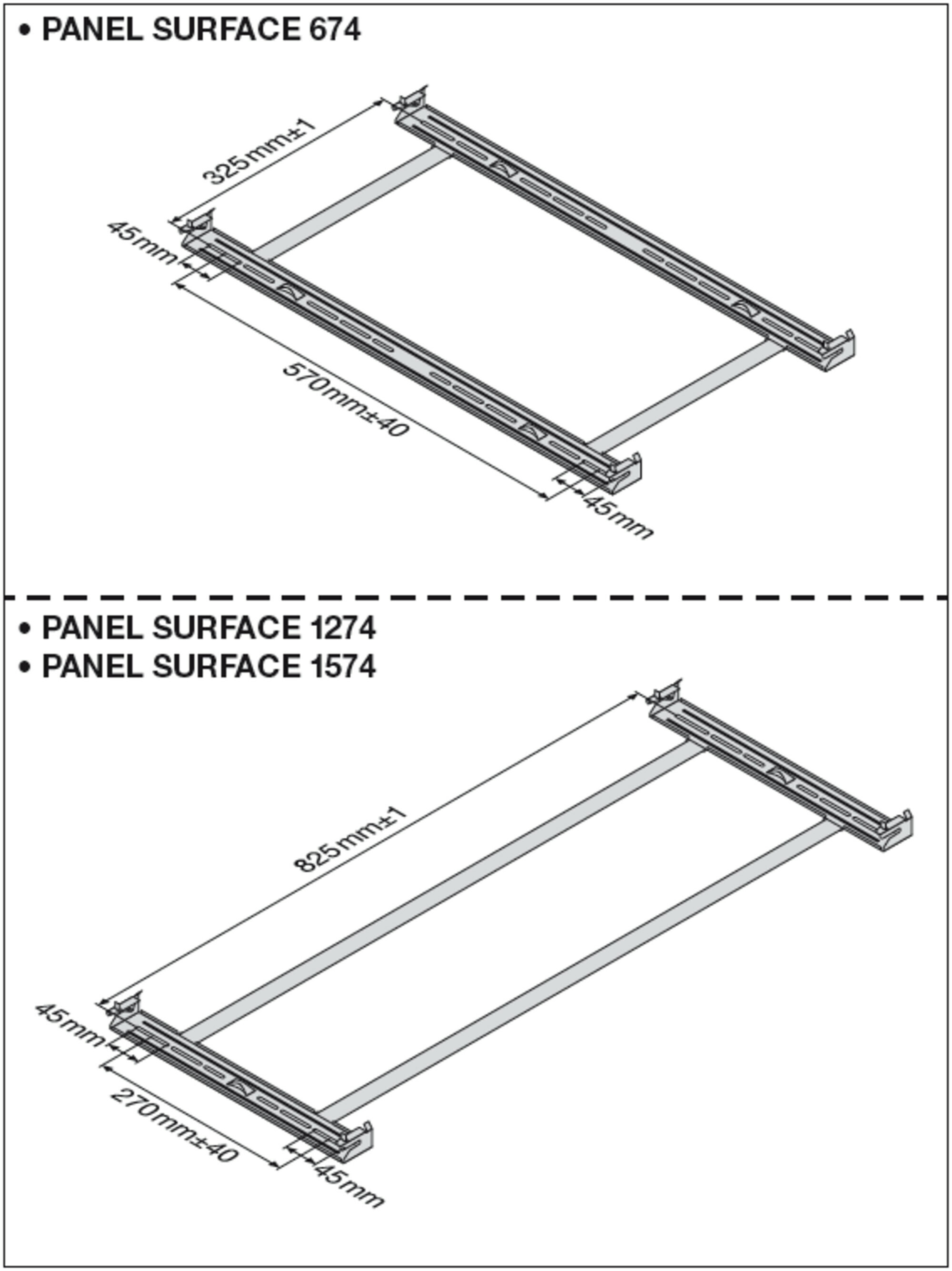 • PANEL SURFACE 674

325mm±1

45mm

570mm±40

45mm

• PANEL SURFACE 1274
• PANEL SURFACE 1574

825mm±1

45mm

270mm±40

45mm