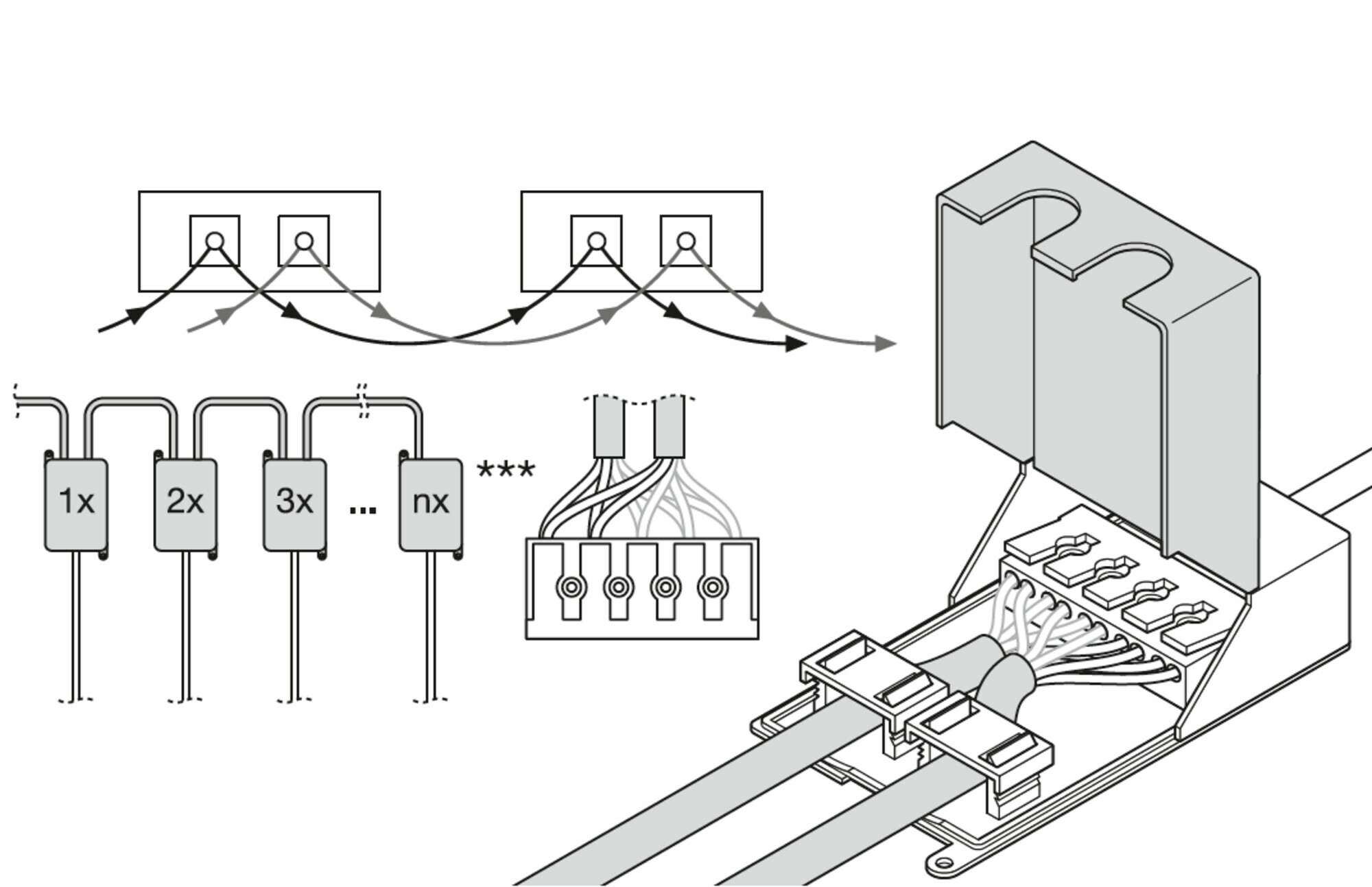 1x 2x 3x ... nx ***