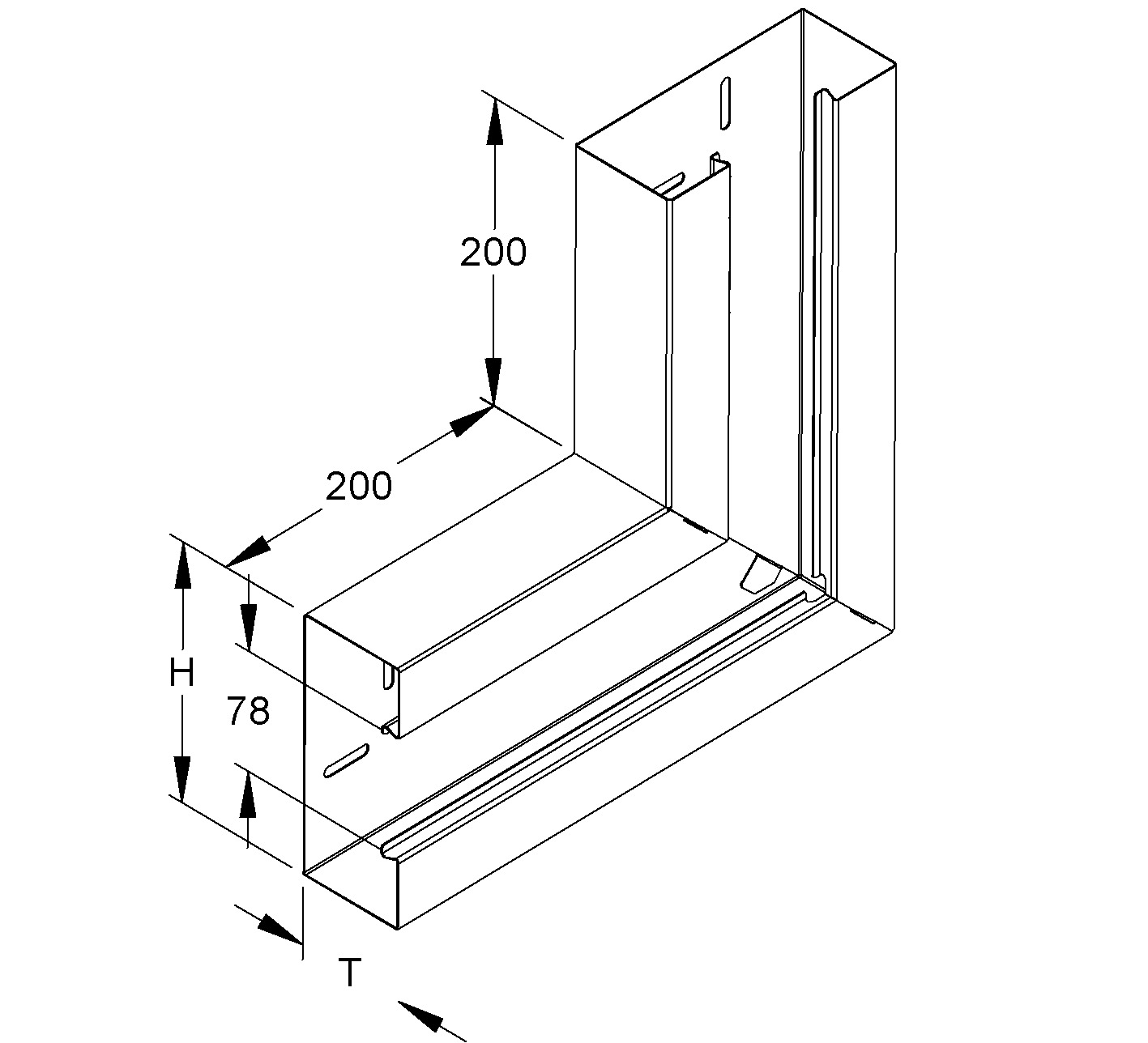 200

200

H

78

T