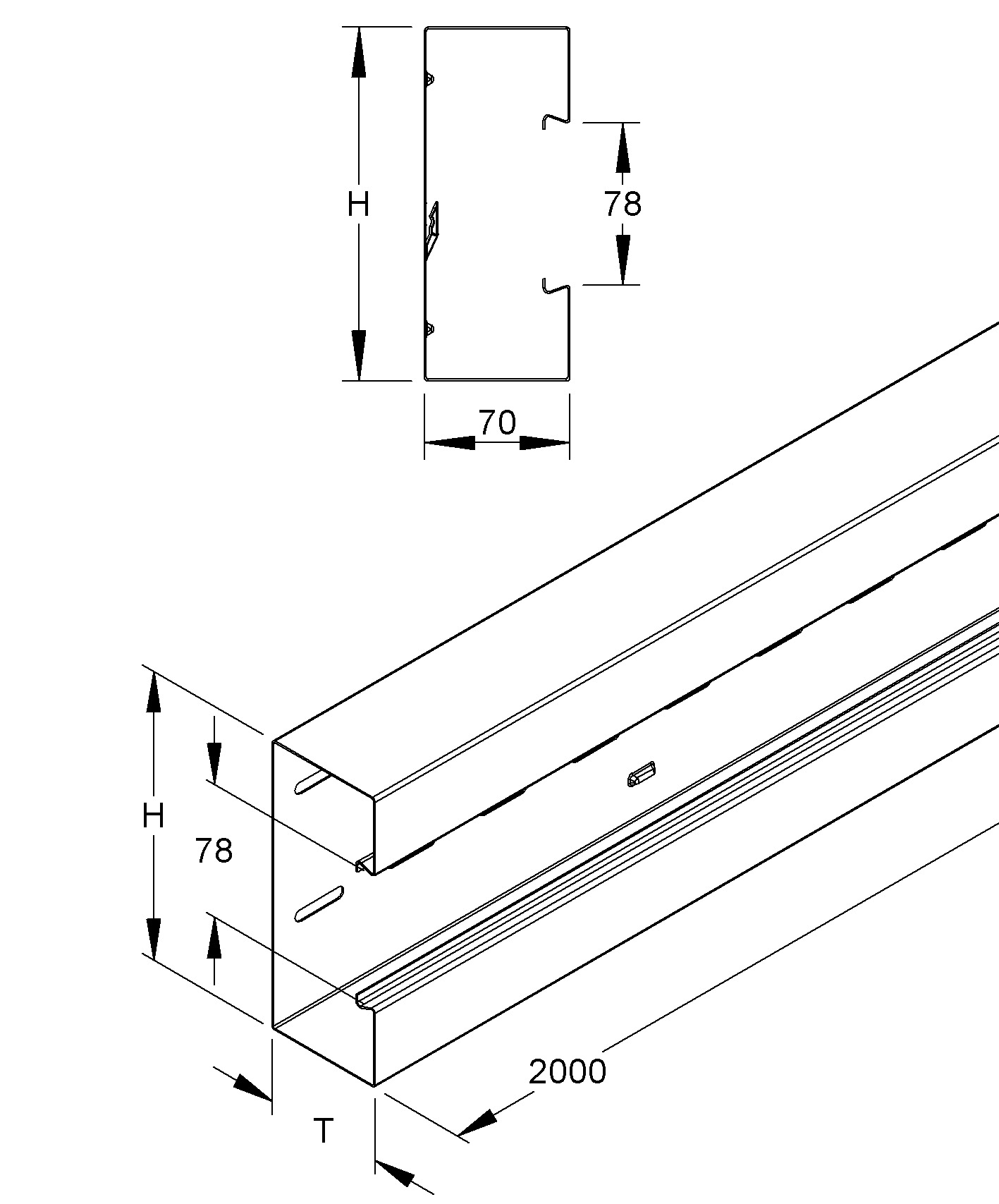 H
78
70
H
78
2000
T