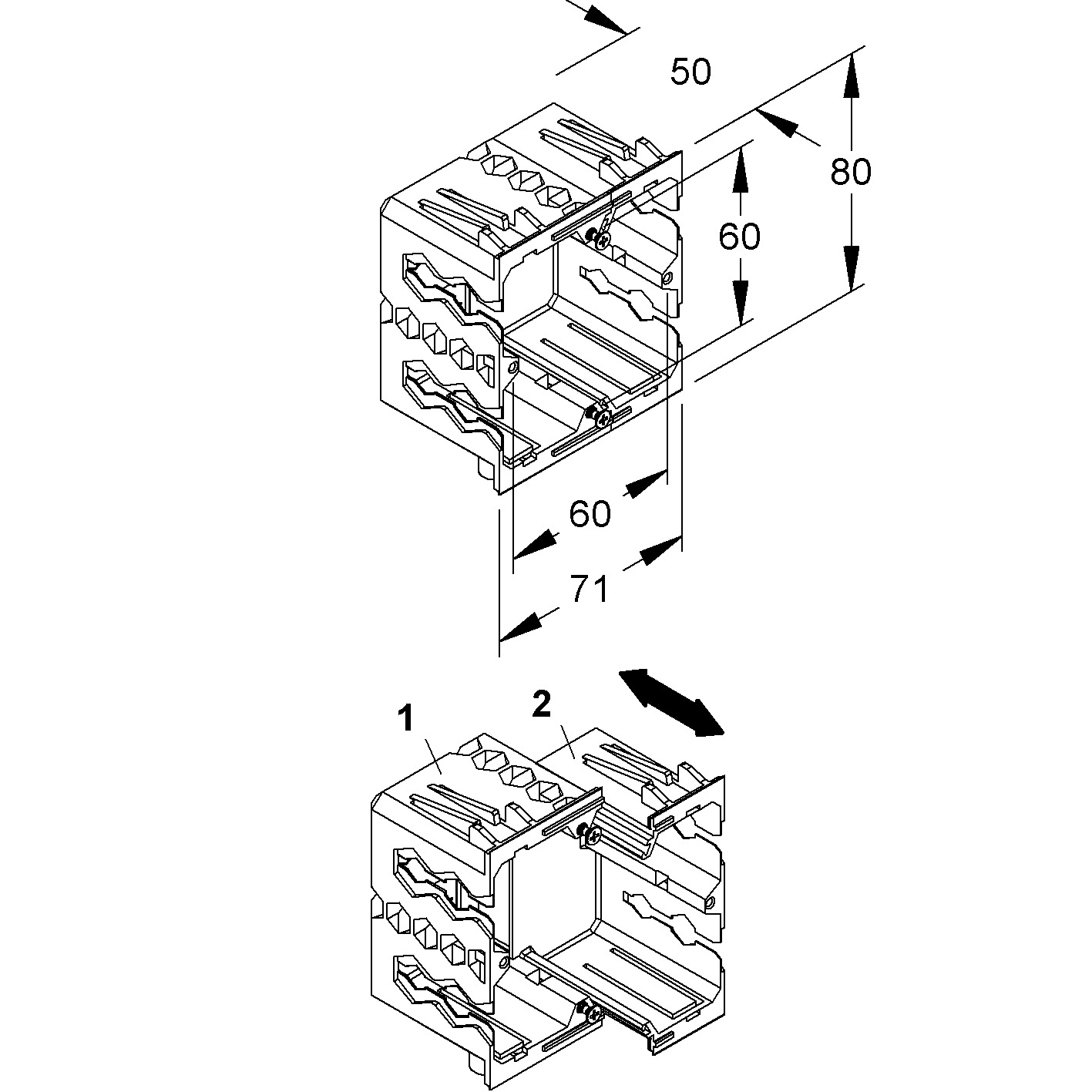 50
80
60
60
71
1
2