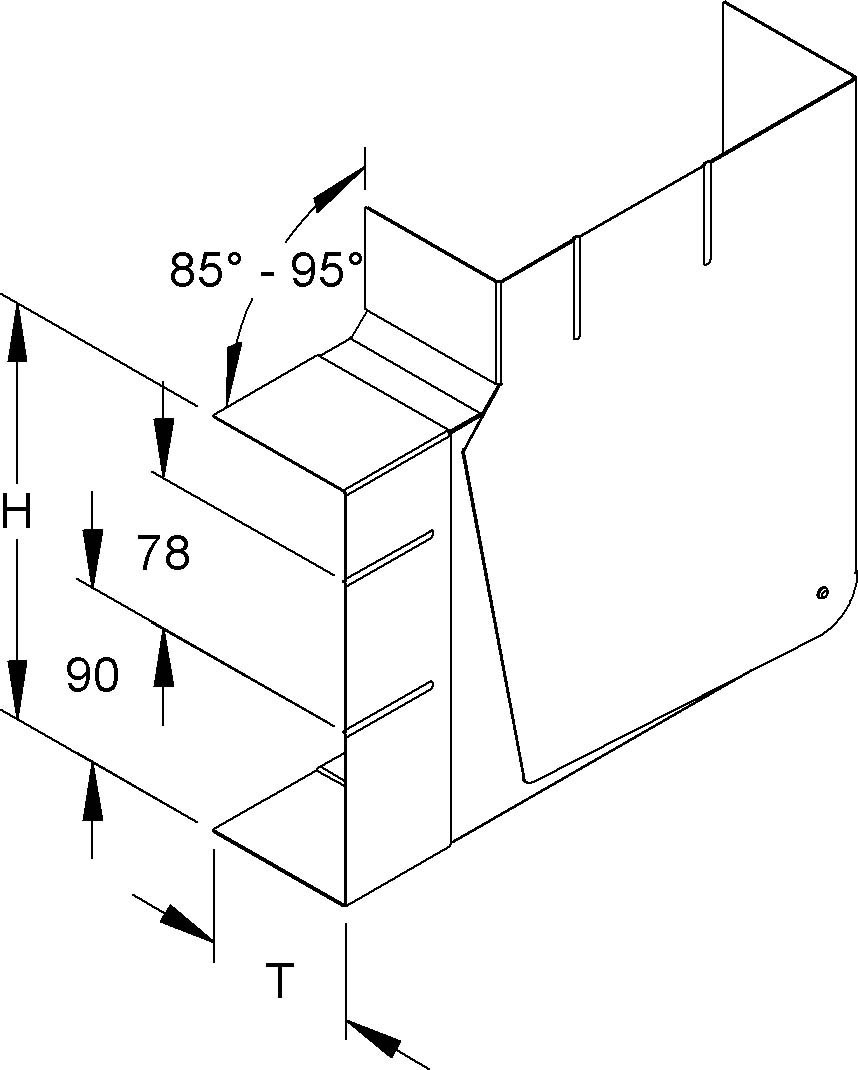 85° - 95°
H
78
90
T