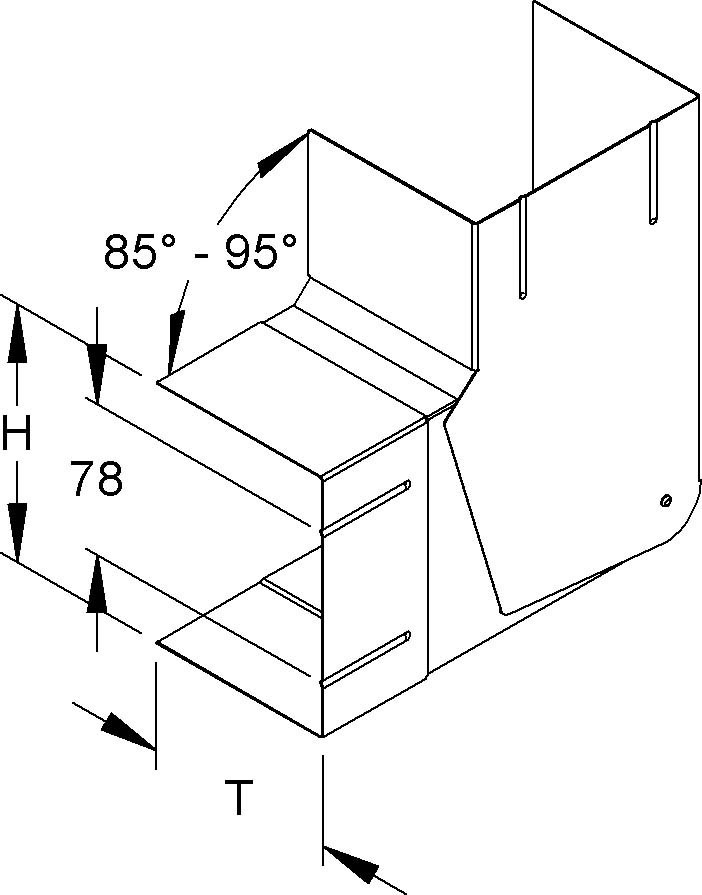 85° - 95°

H

78

T