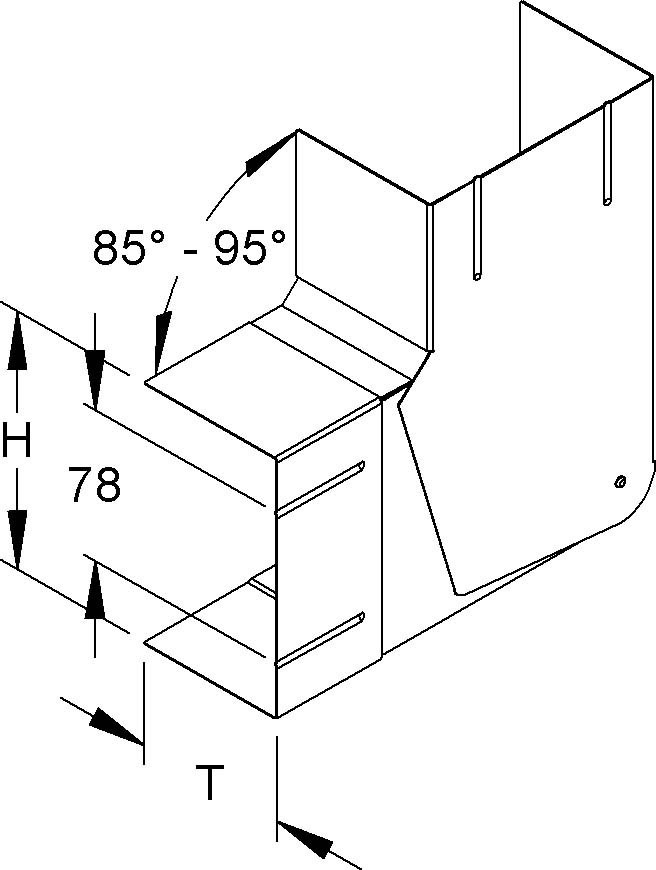 85° - 95°
H
78
T