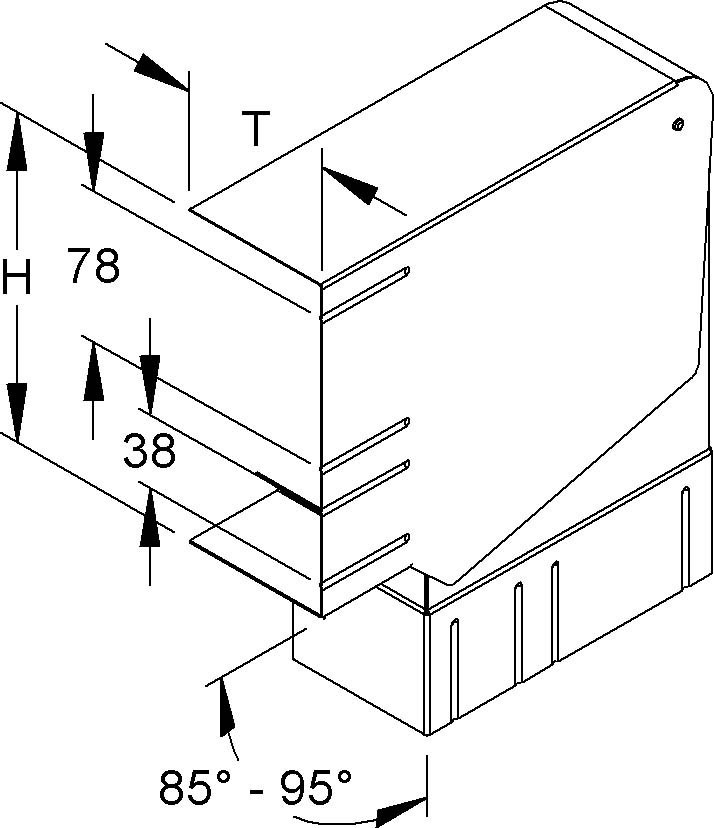 T
H
78
38
85° - 95°