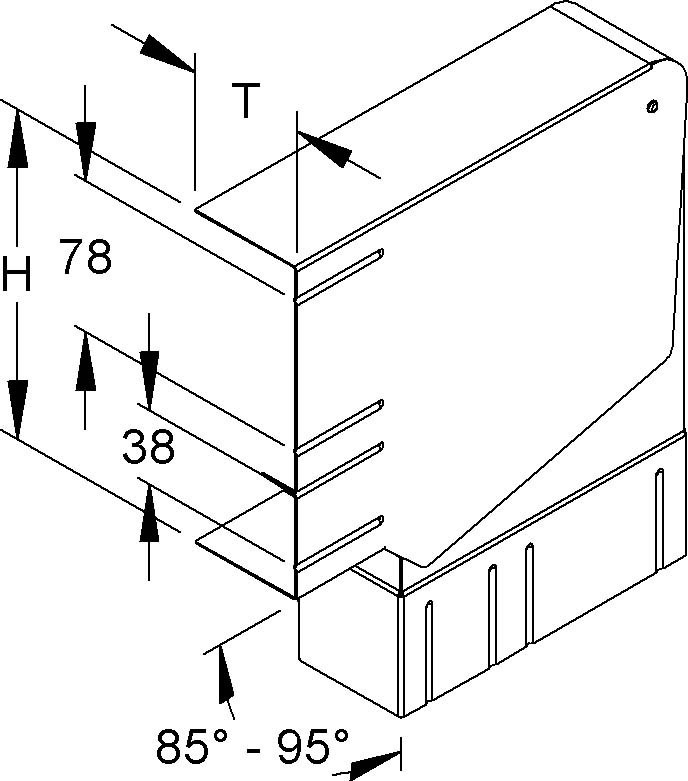 T
H
78
38
85° - 95°