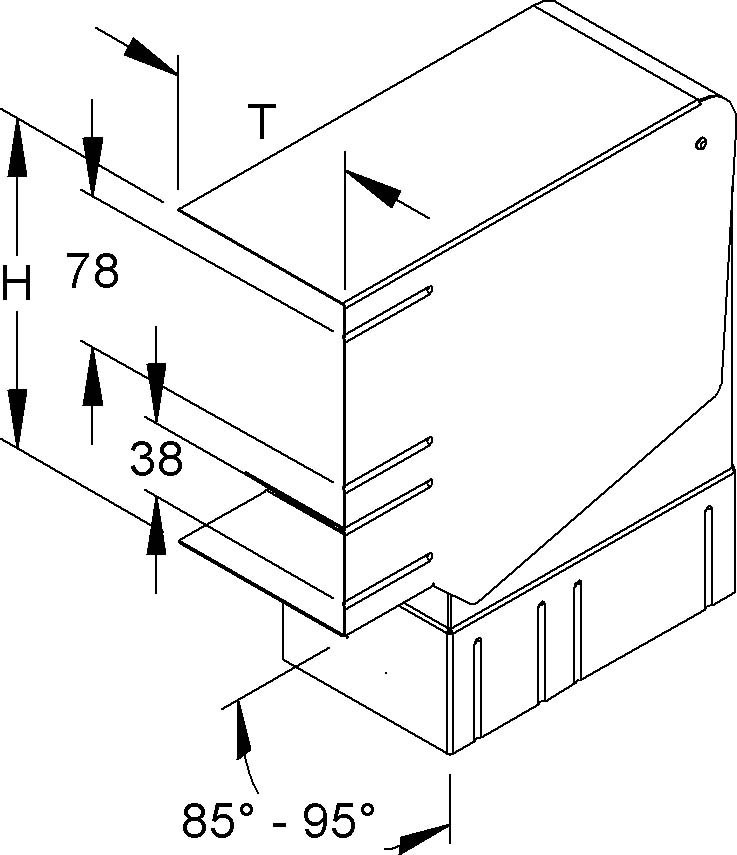 T
H
78
38
85° - 95°