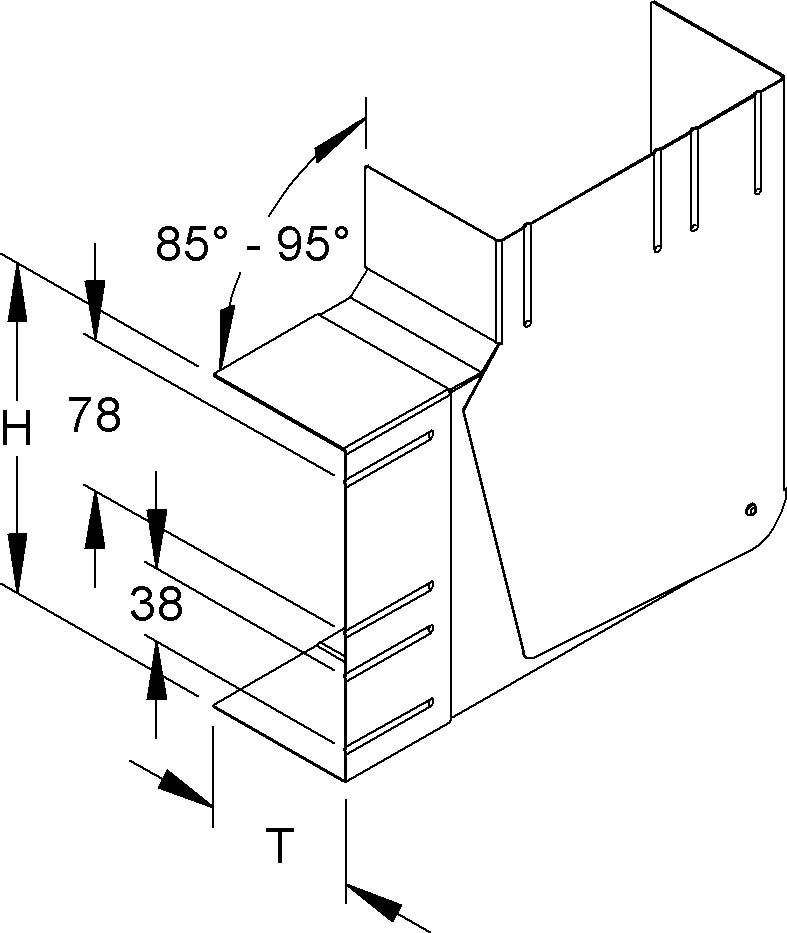 85° - 95°
H
78
38
T