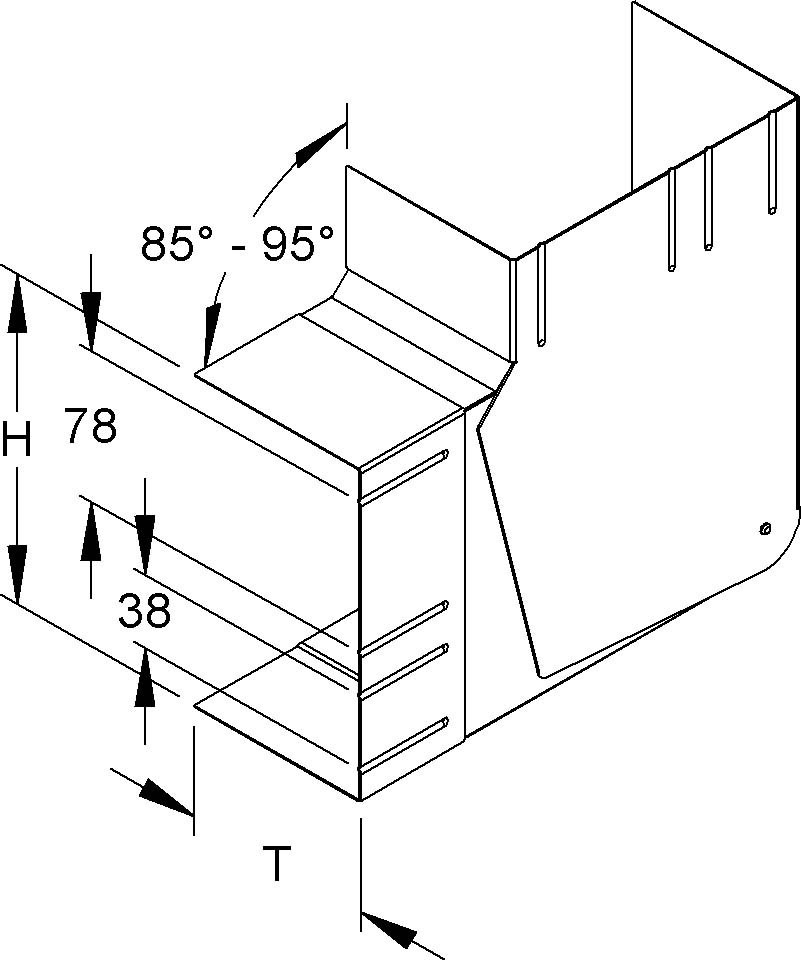 85° - 95°

H

78

38

T