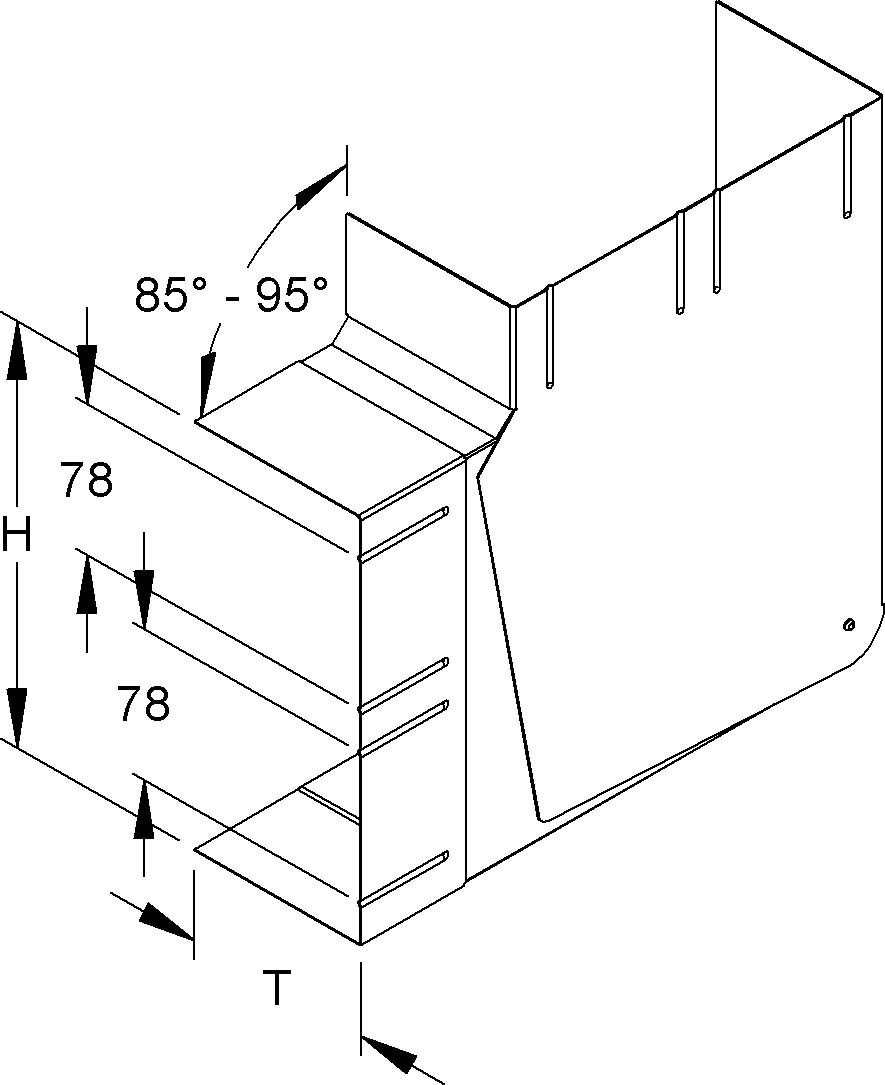 85° - 95°
78
H
78
T