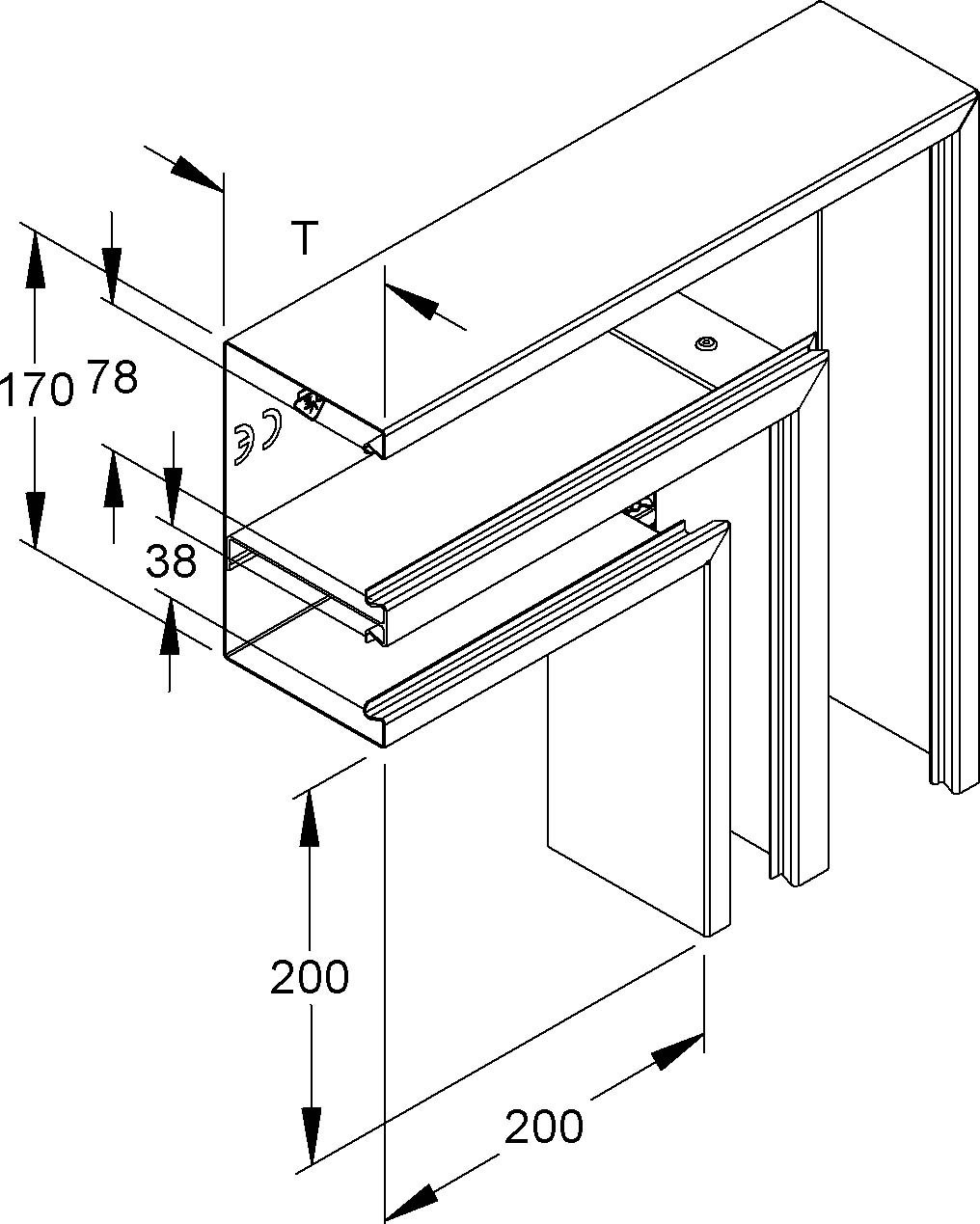 T
170
78
38
200
200