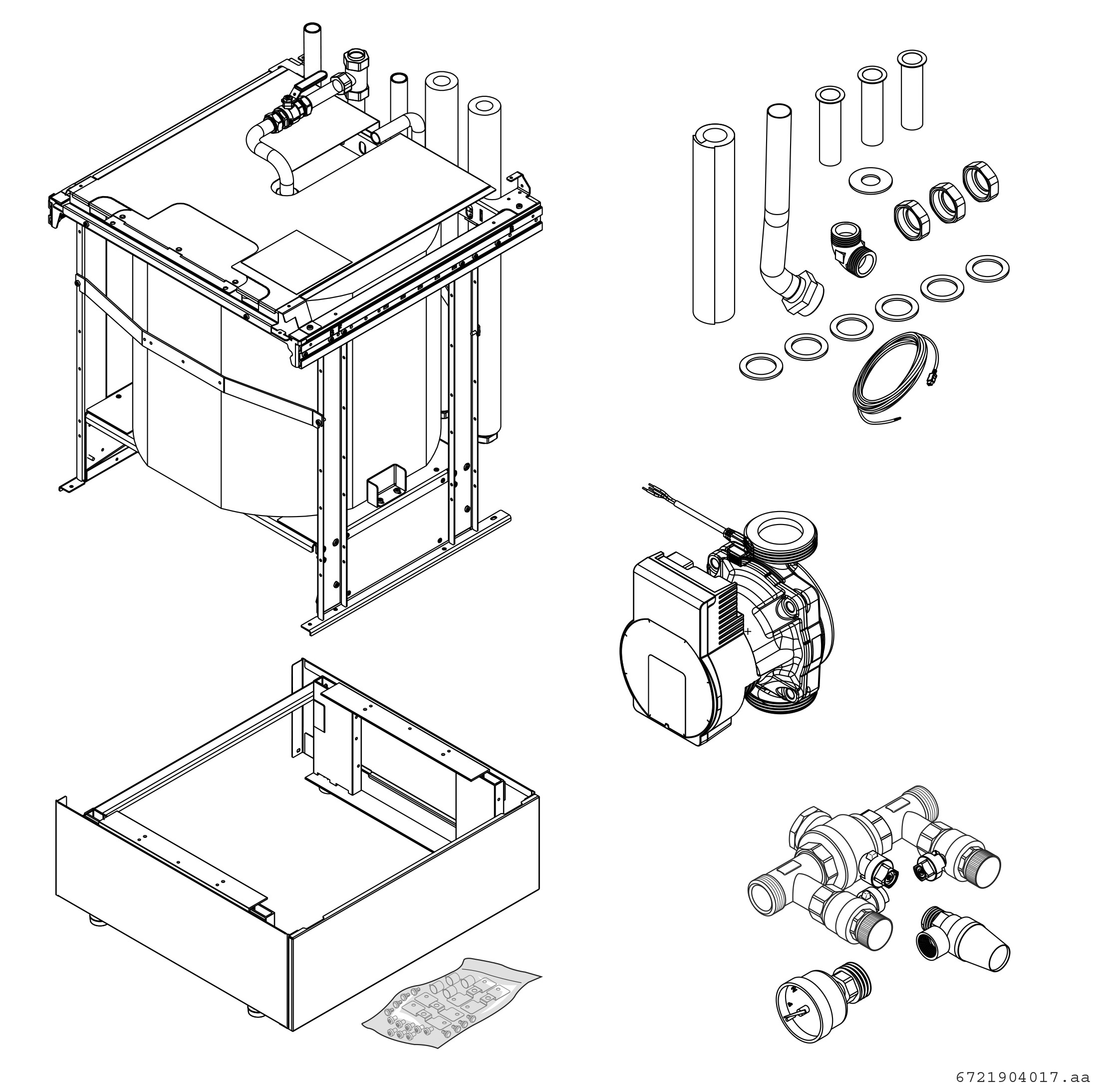 6721904017.aa