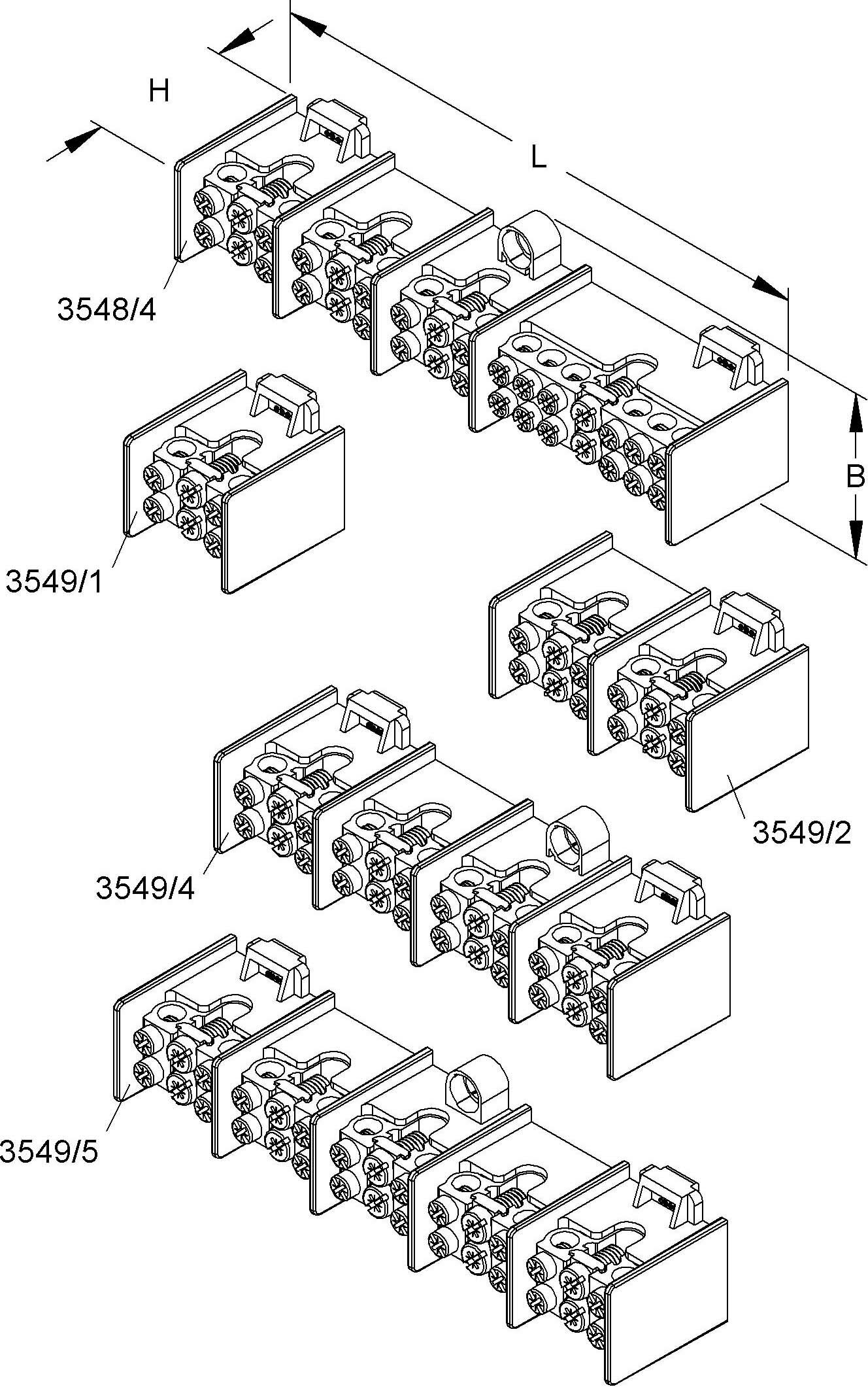 H
L
3548/4
B
3549/1
3549/2
3549/4
3549/5