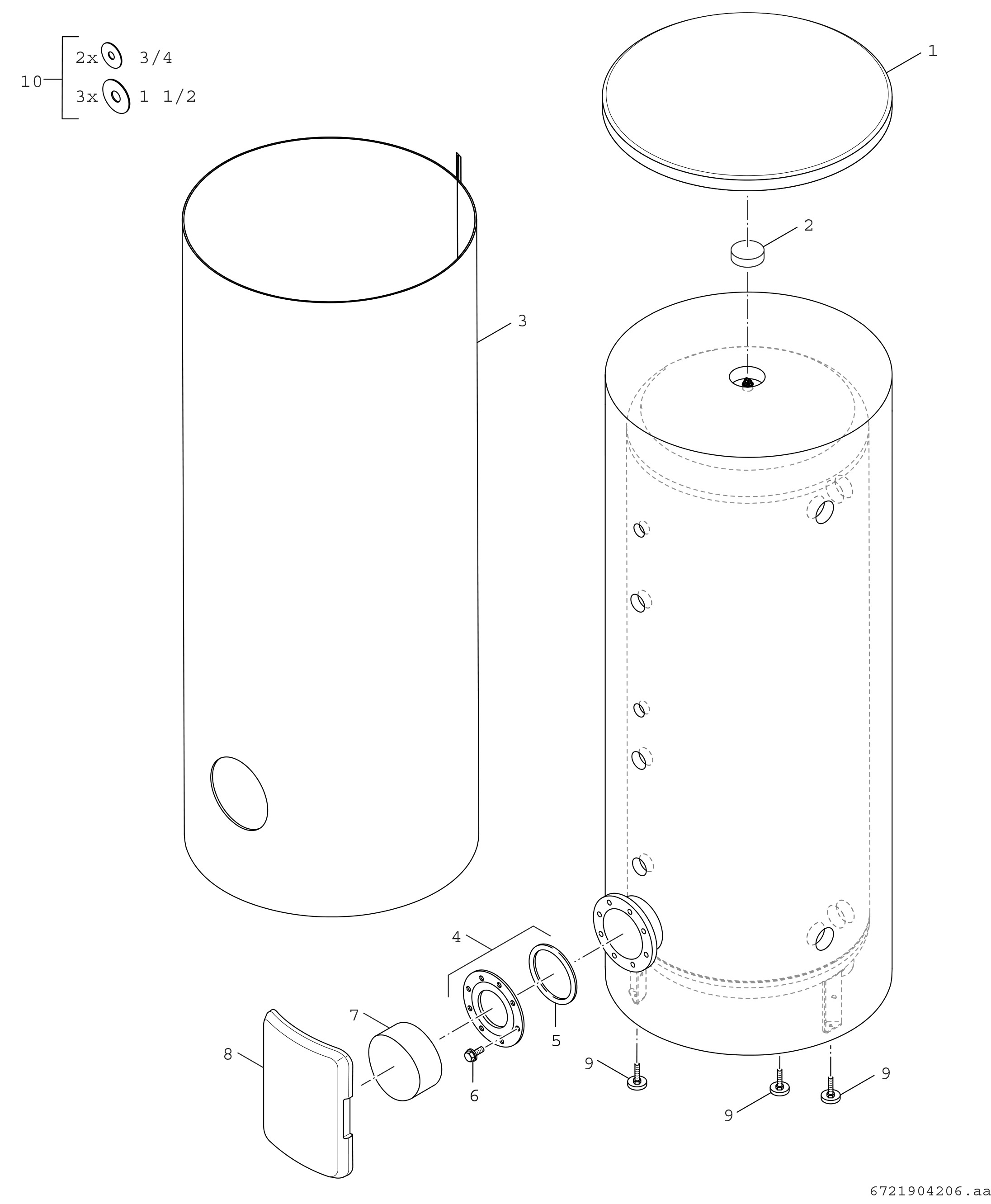 10
2x 3/4
3x 1 1/2

1

2

3

4

5

6

7

8

9

9

9

9

6721904206.aa