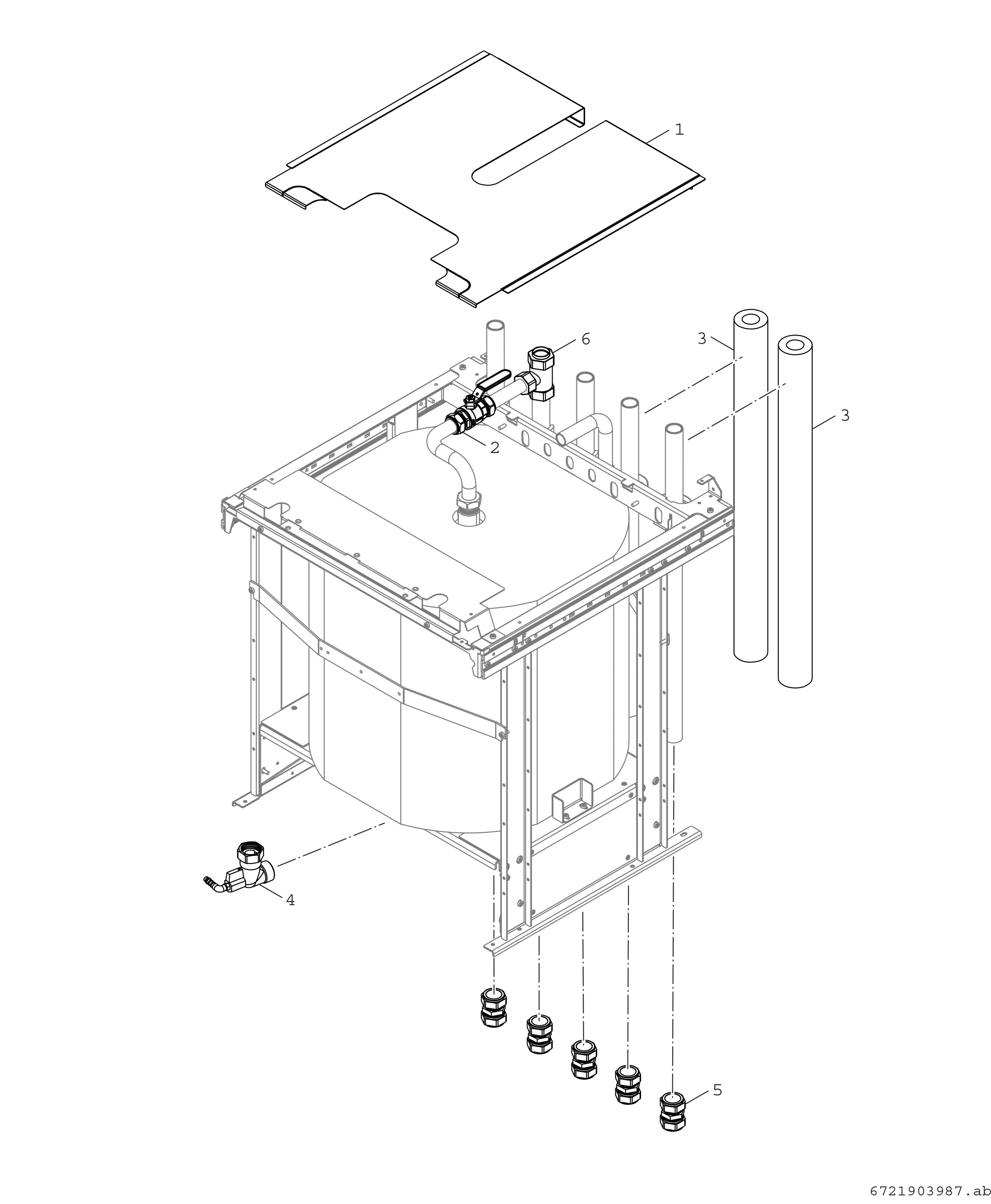 1
6
3
3
2
4
5
6721903987.ab