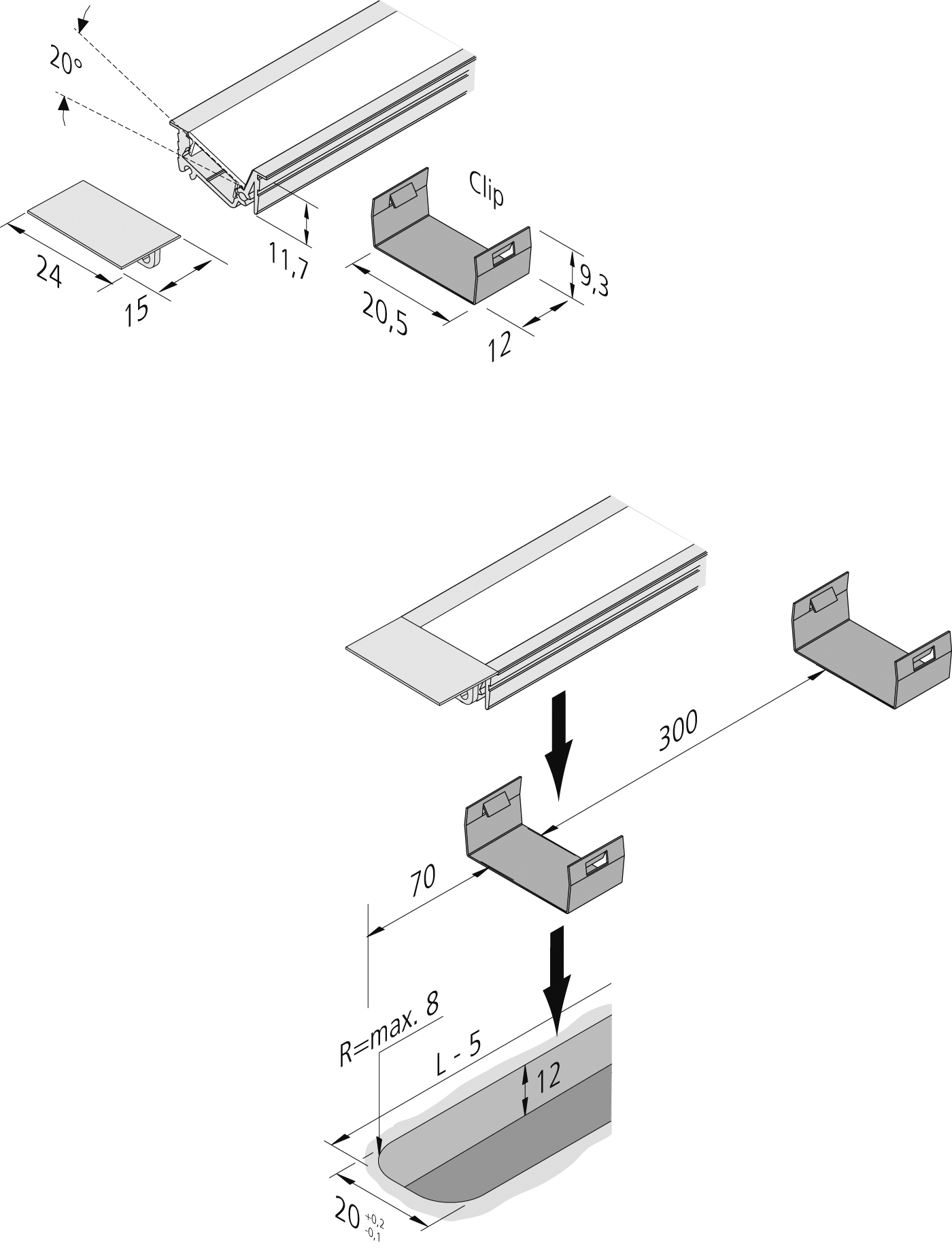 20°

Clip

24

15

11,7

20,5

12

9,3

300

70

R=max. 8

L - 5

12

$20^{+0,2}_{-0,1}$