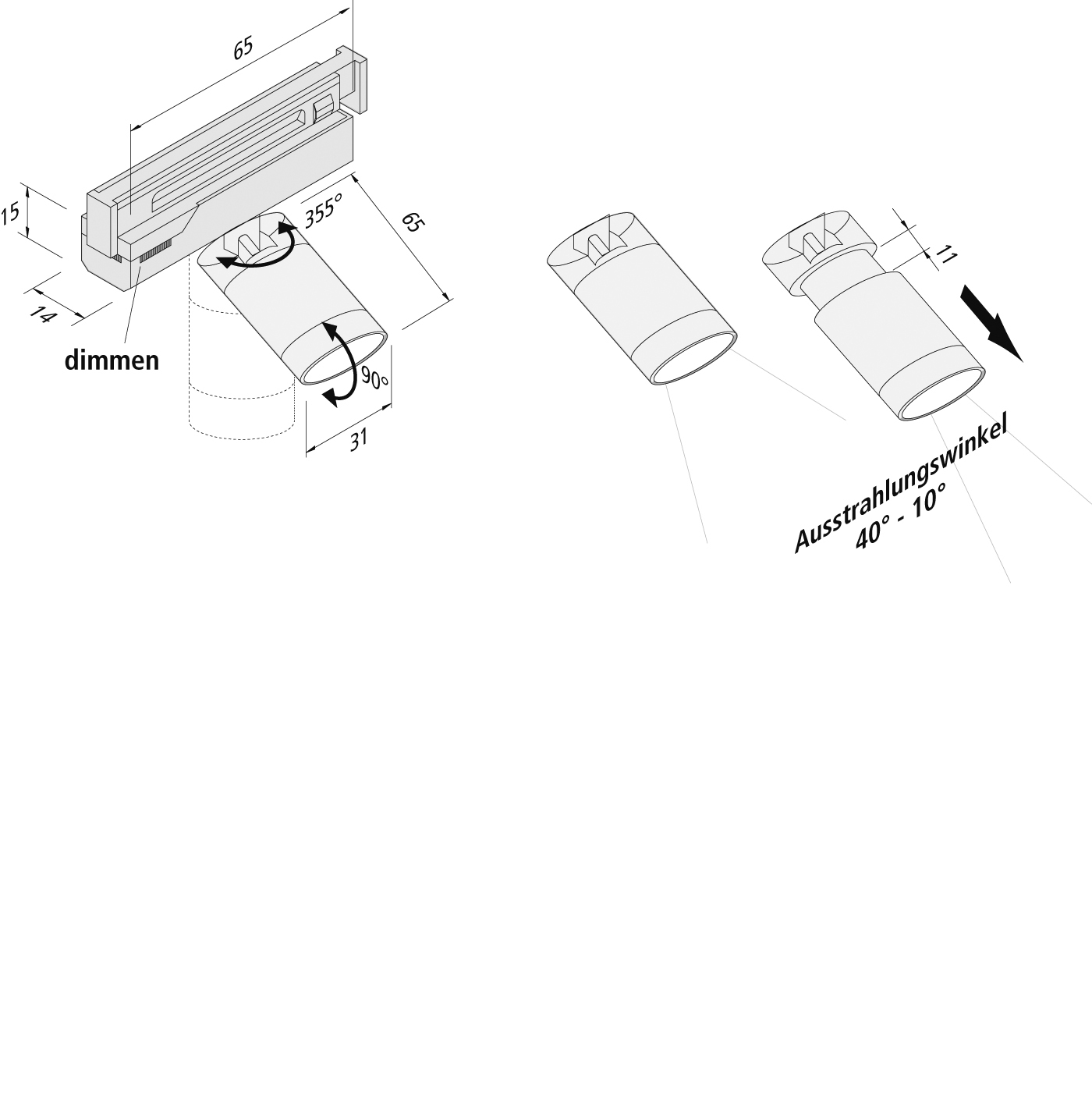 65

15

355°

65

14

dimmen

90°

31

11

Ausstrahlungswinkel
40° - 10°