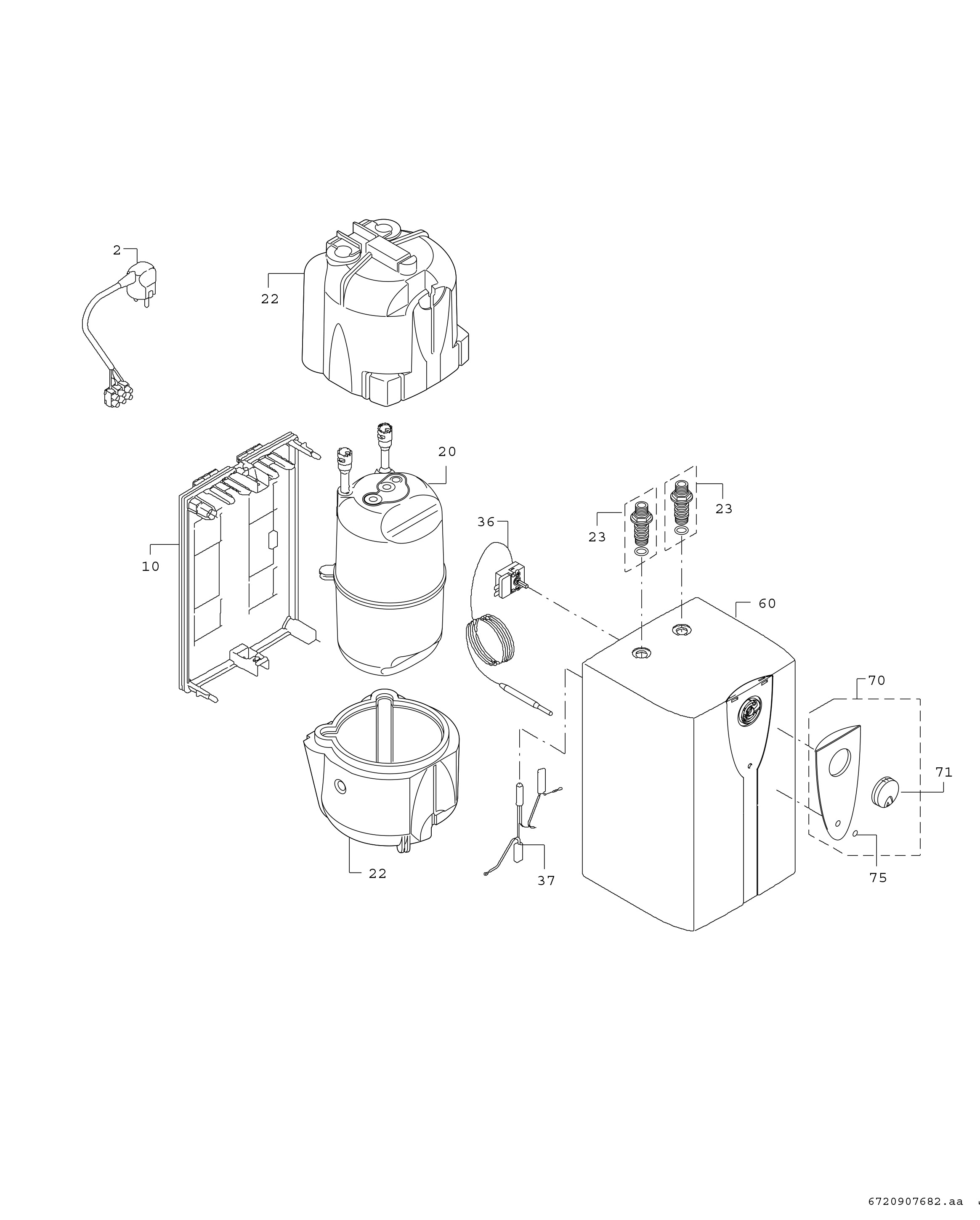 2

22

20

10

36

23

23

60

70

71

75

22

37

6720907682.aa