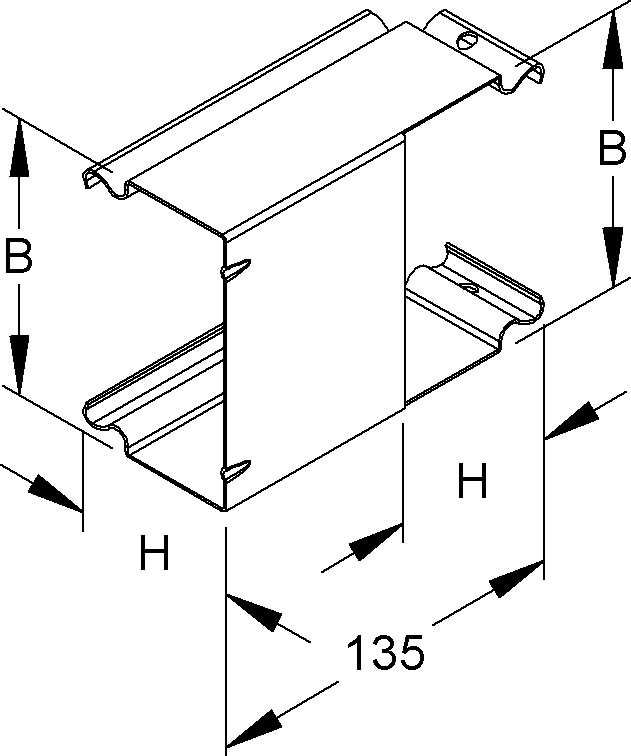 B

B

H

H

135