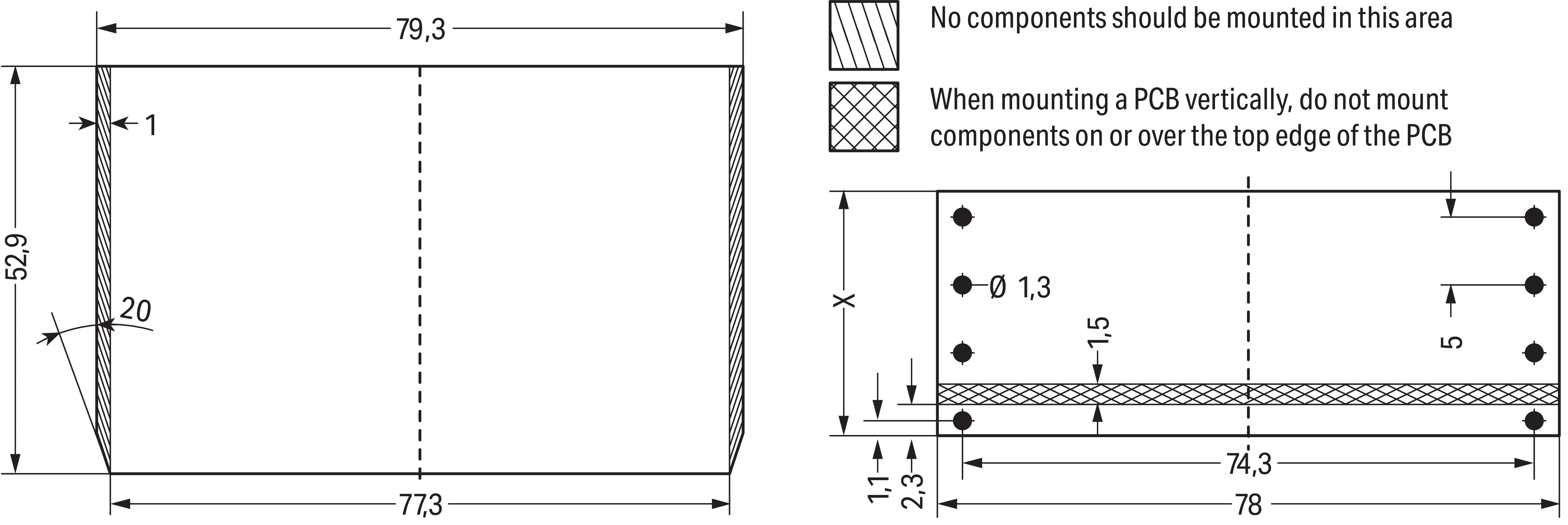 79,3
52,9
1
20
77,3

No components should be mounted in this area

When mounting a PCB vertically, do not mount components on or over the top edge of the PCB

X
Ø 1,3
1,5
5
1,1
2,3
74,3
78