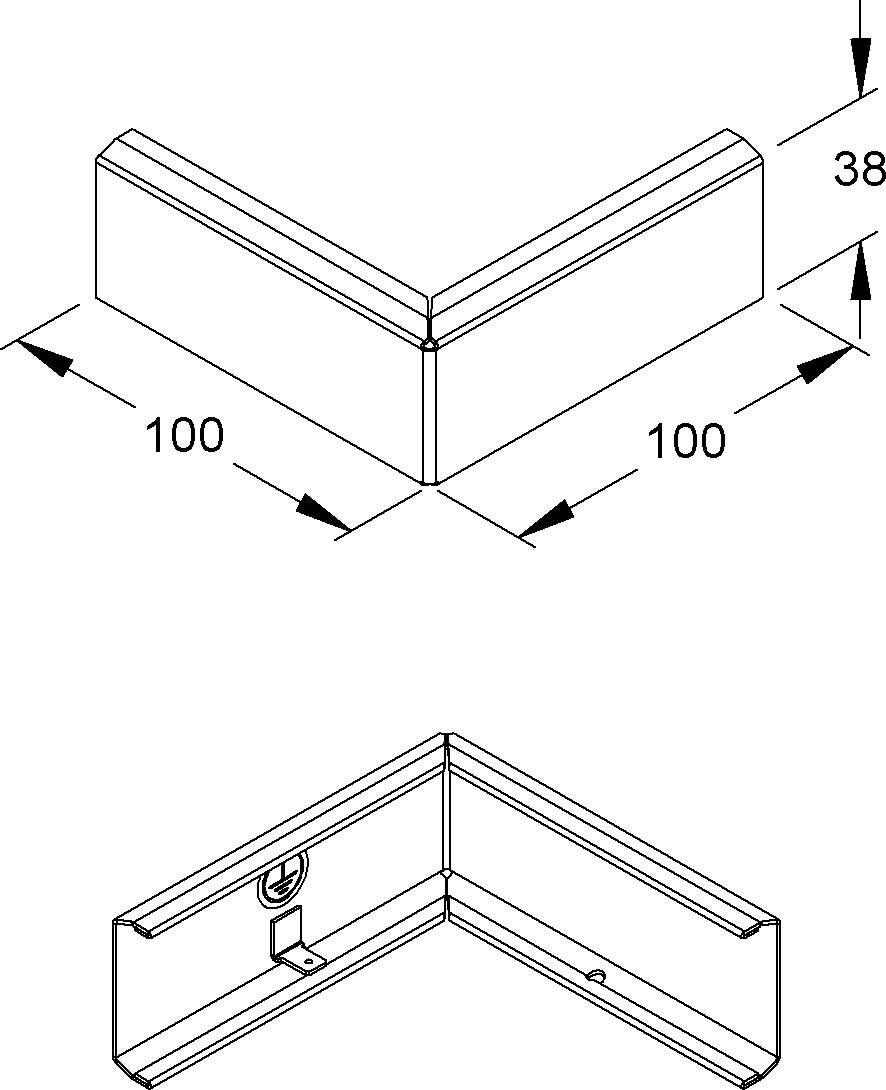 38
100
100