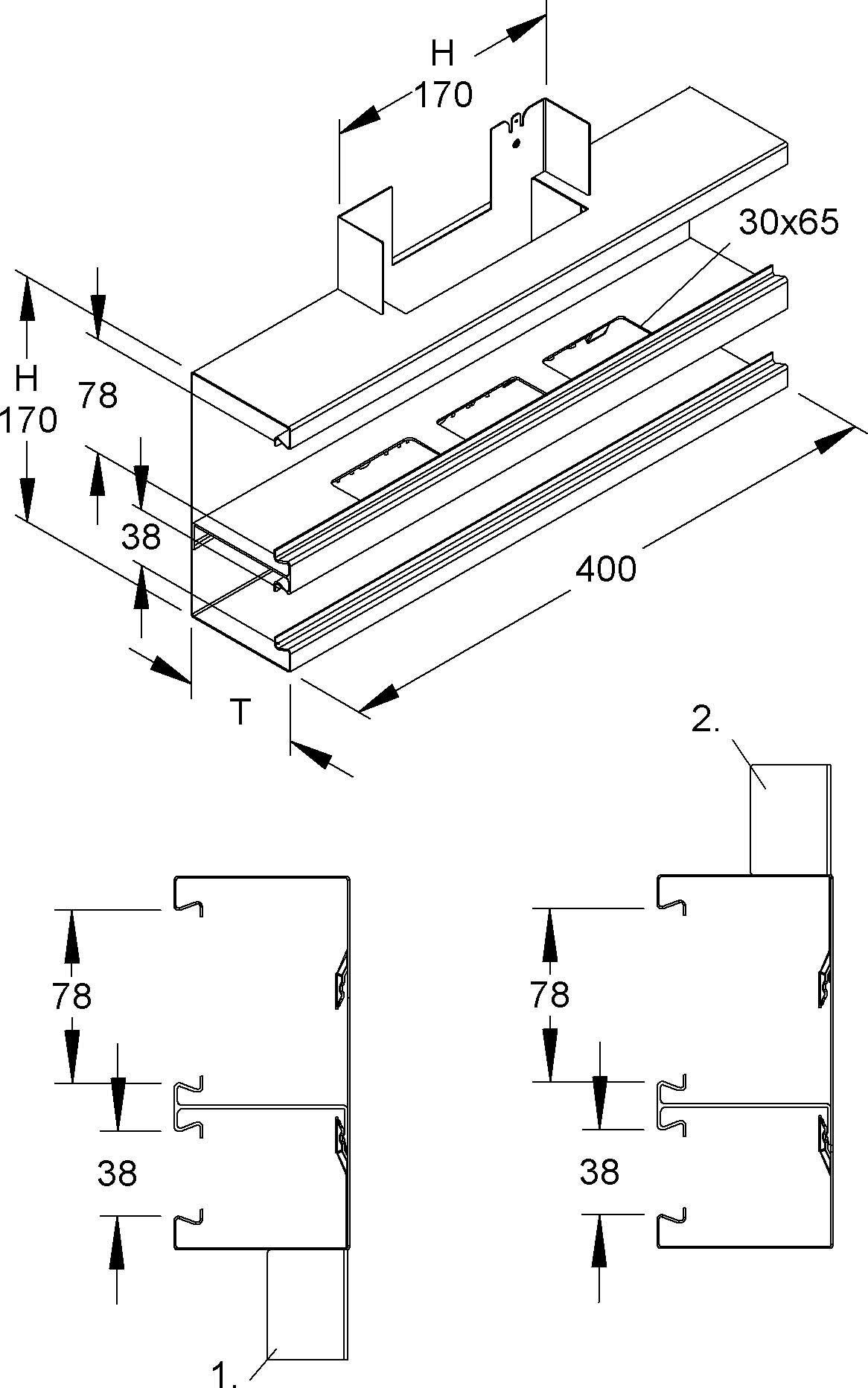 H
170
30x65
H
170
78
38
400
T
2.
78
38
78
38
1.