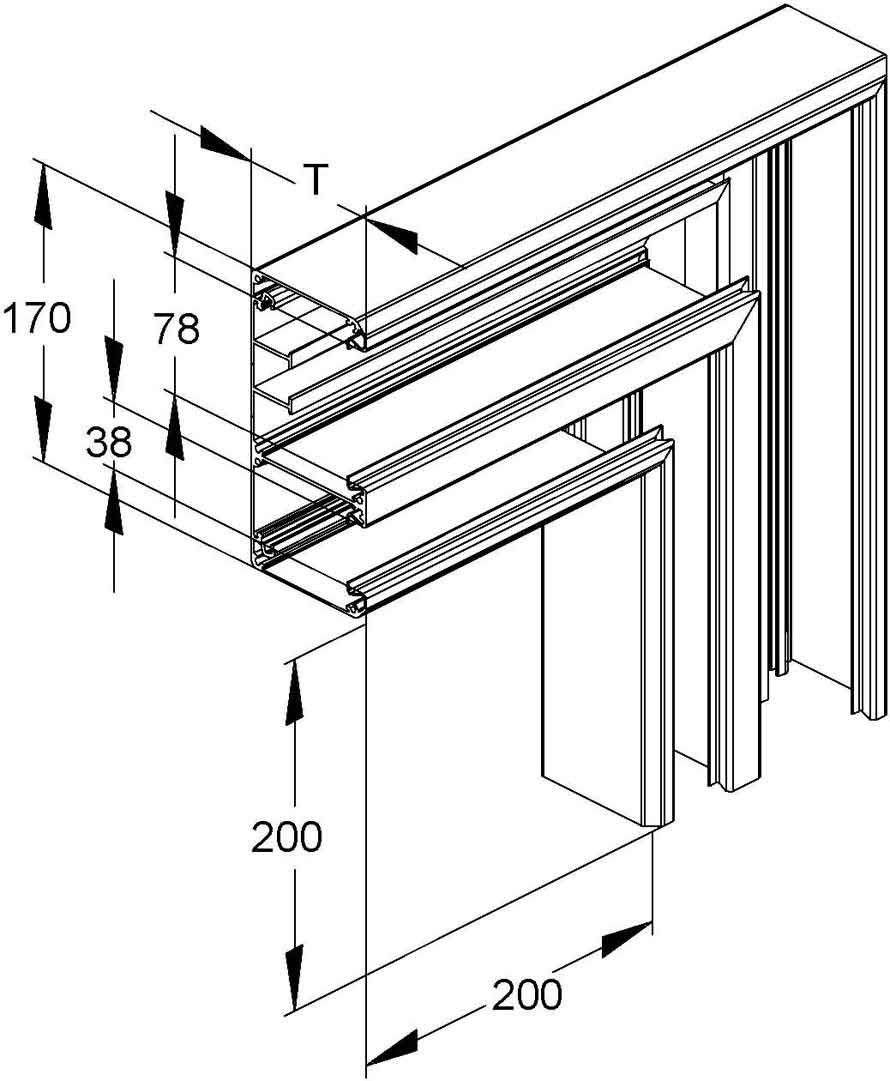 T
170
78
38
200
200