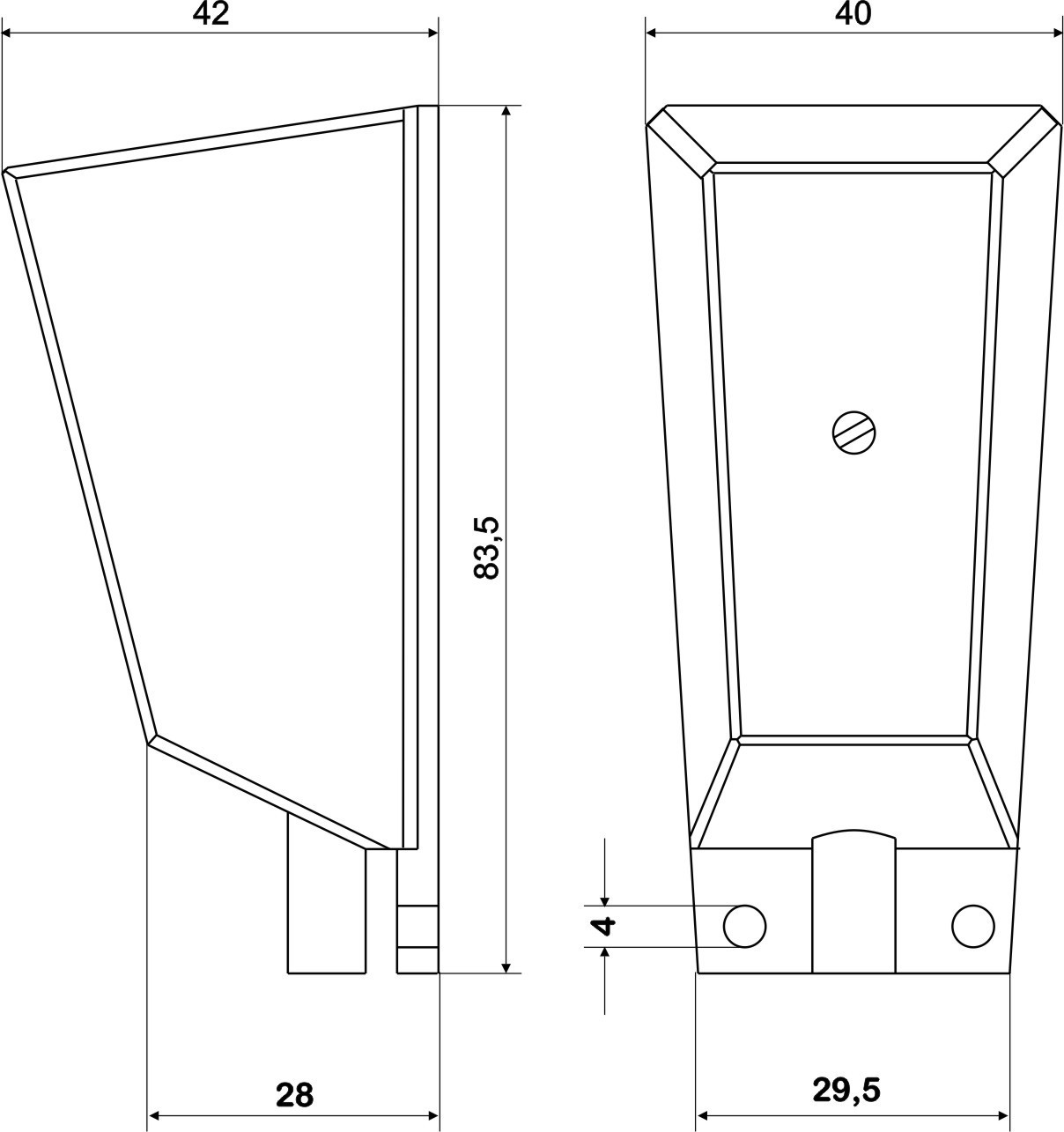 42

40

83,5

4

28

29,5