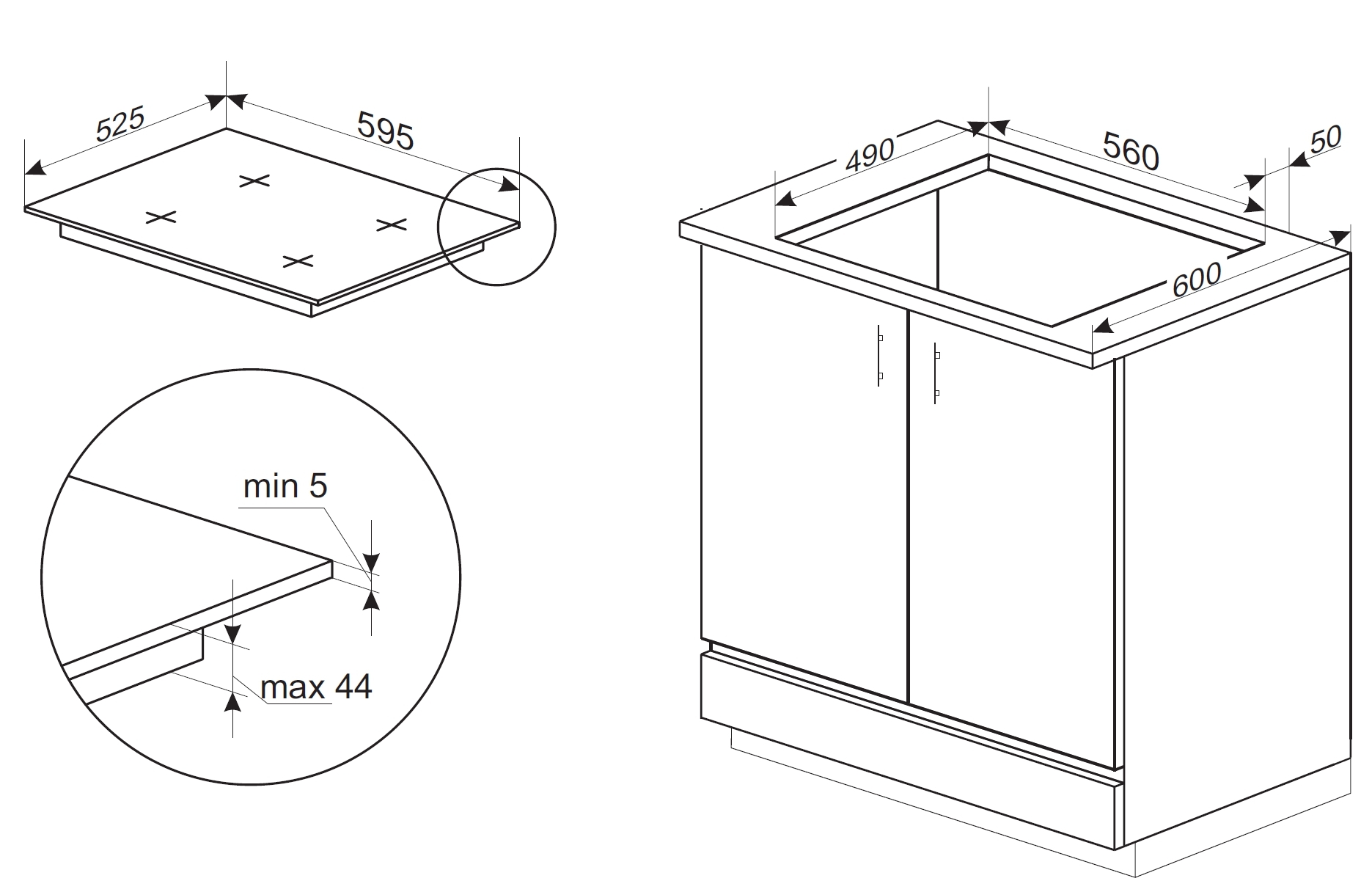 525
595
min 5
max 44
490
560
50
600