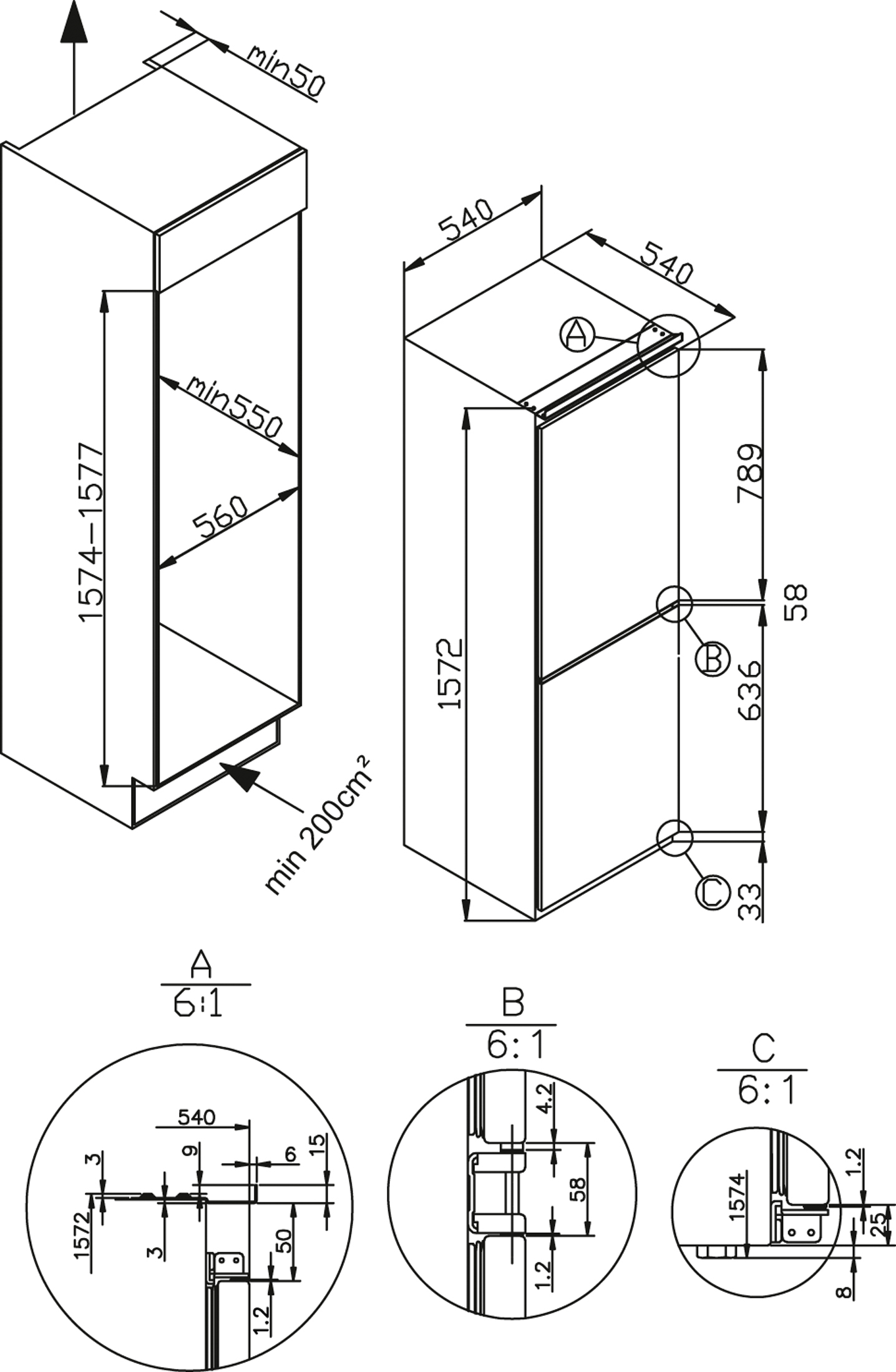 min50

1574–1577

min550

560

min 200cm²

540

540

A

789

58

B

636

1572

C

33

A
6:1

540

3

9

6

15

1572

3

50

1.2

B
6:1

4.2

58

1.2

C
6:1

1574

1.2

25

8