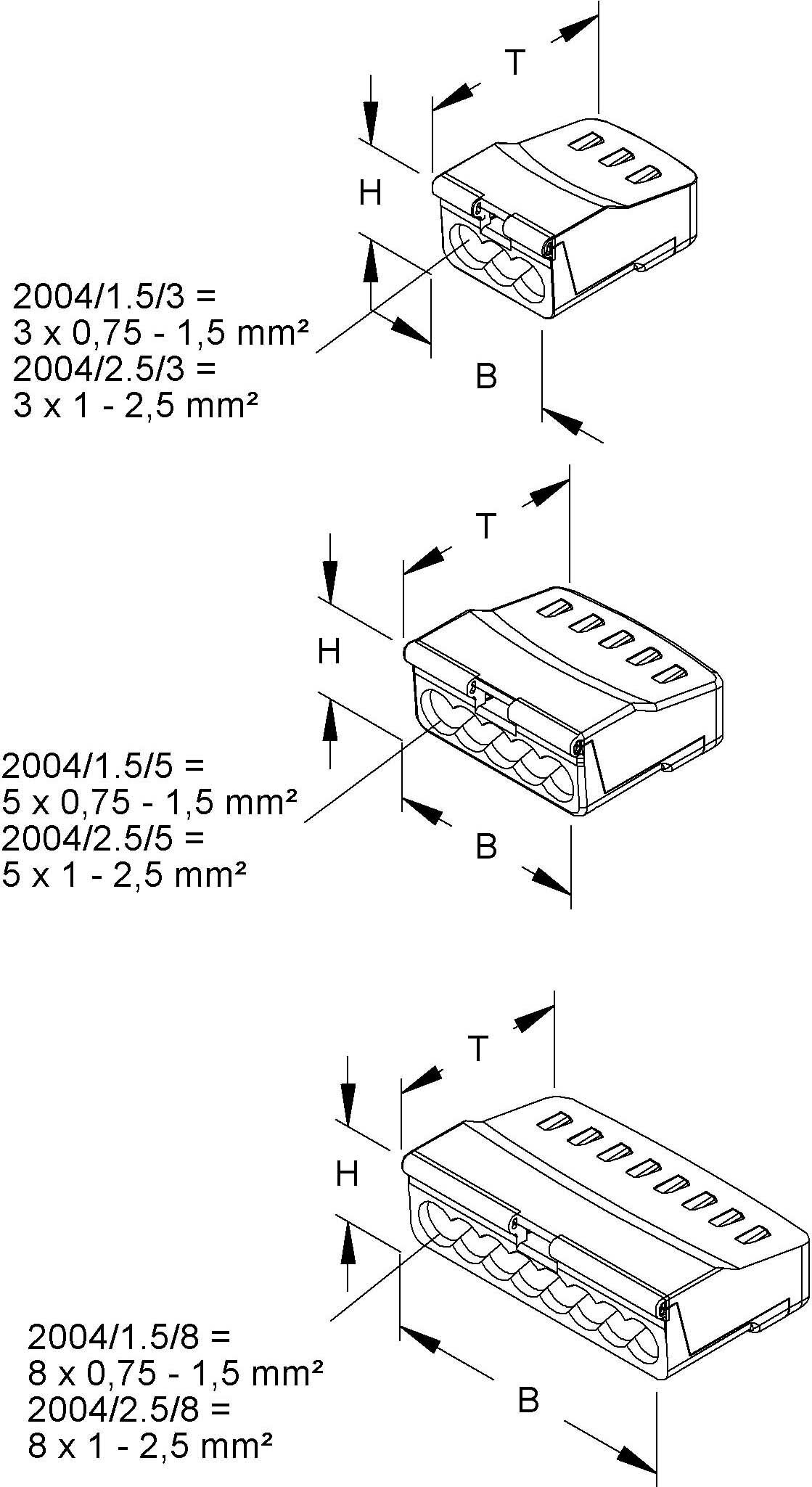 T

H

2004/1.5/3 =
3 x 0,75 - 1,5 mm²
2004/2.5/3 =
3 x 1 - 2,5 mm²

B

T

H

2004/1.5/5 =
5 x 0,75 - 1,5 mm²
2004/2.5/5 =
5 x 1 - 2,5 mm²

B

T

H

2004/1.5/8 =
8 x 0,75 - 1,5 mm²
2004/2.5/8 =
8 x 1 - 2,5 mm²

B