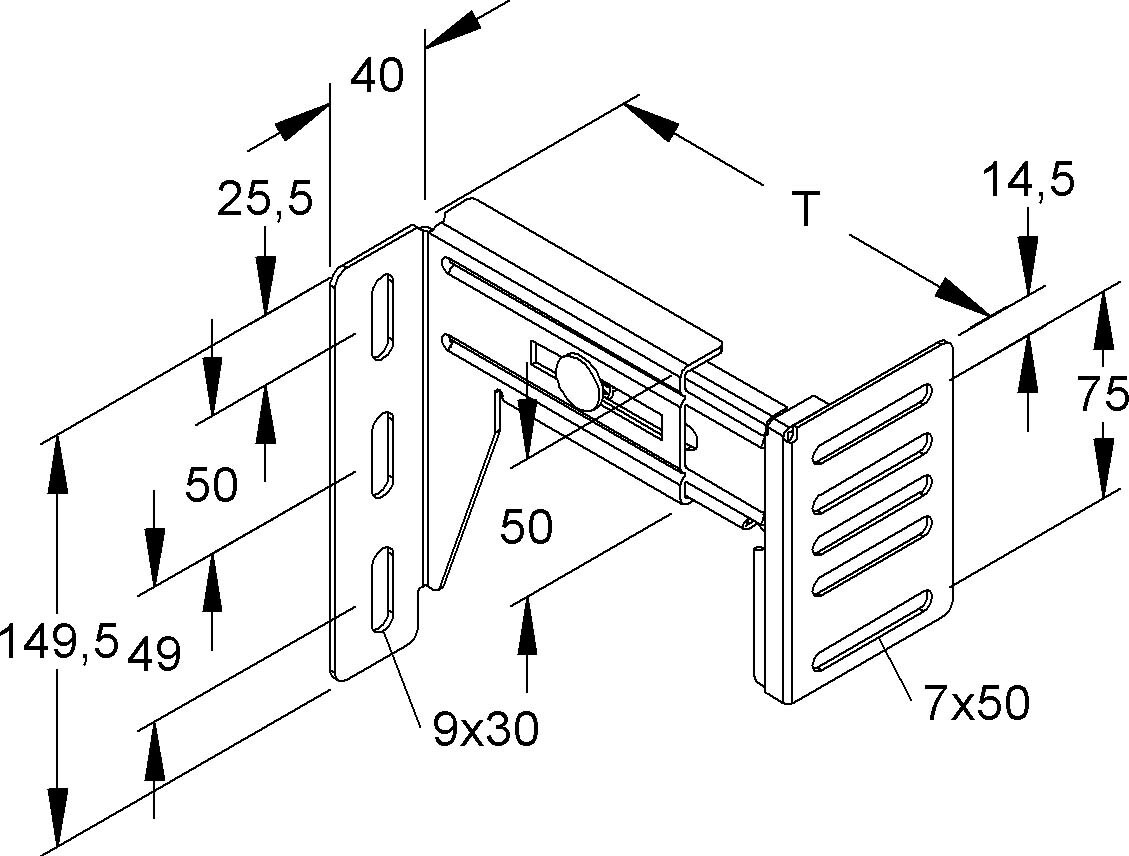 40
25,5
T
14,5
75
50
50
149,5
49
9x30
7x50