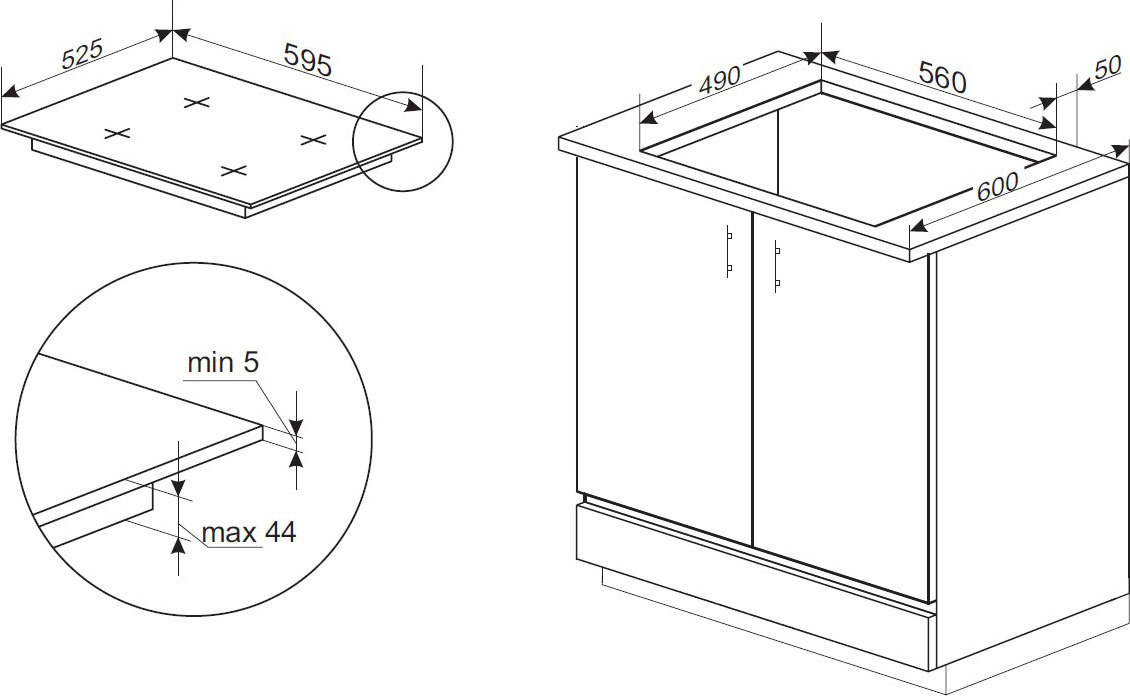 525
595
min 5
max 44
490
560
50
600