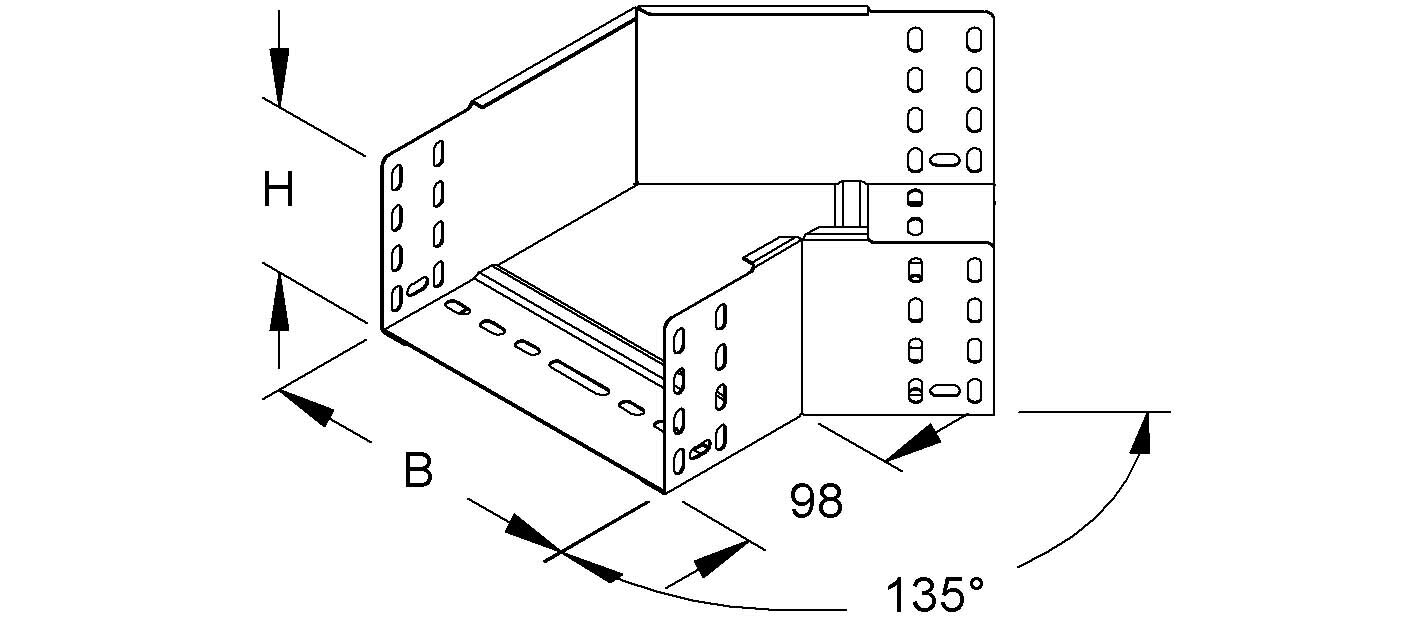 H
B
98
135°