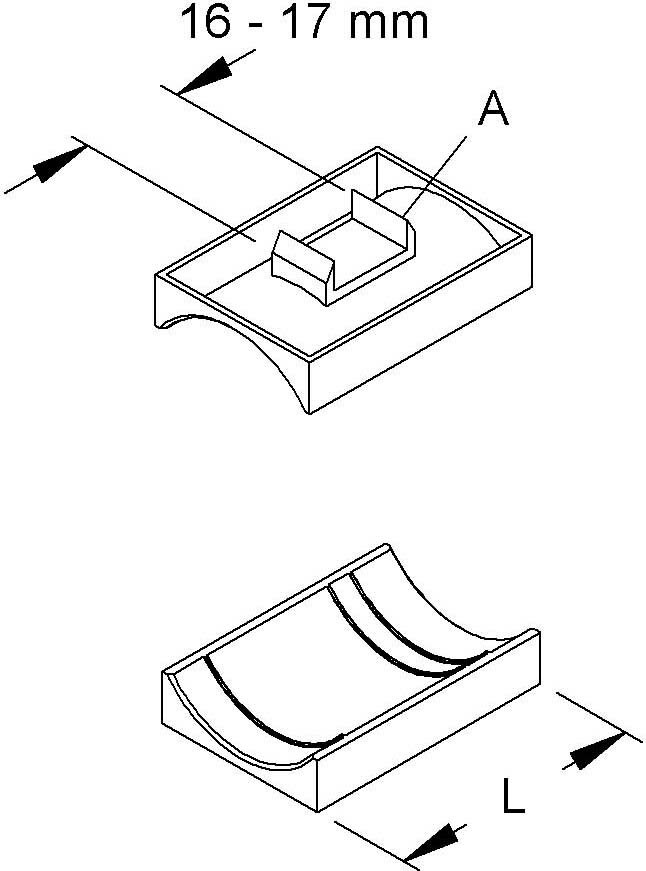 16 - 17 mm

A

L