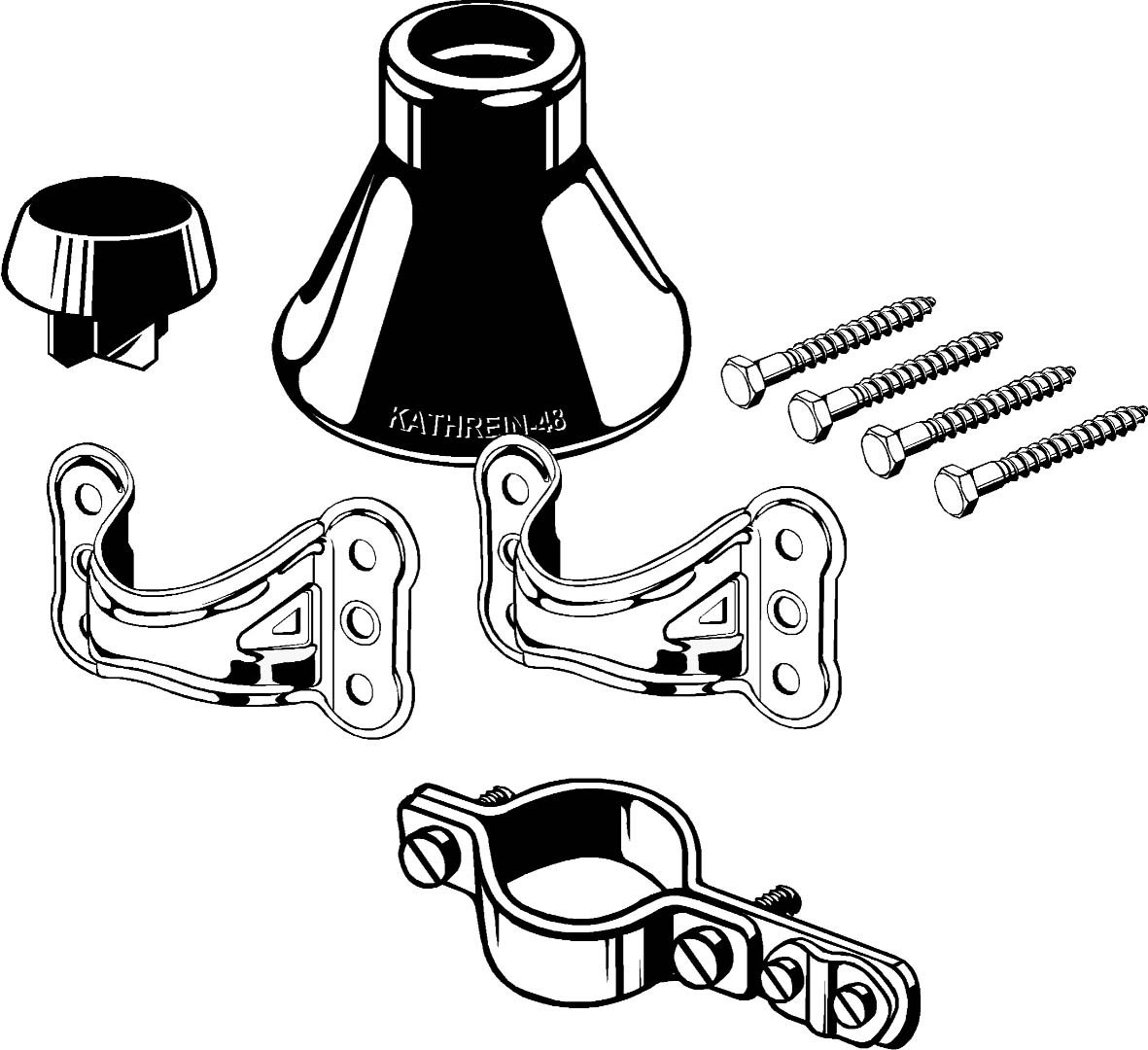 KATHREIN-48