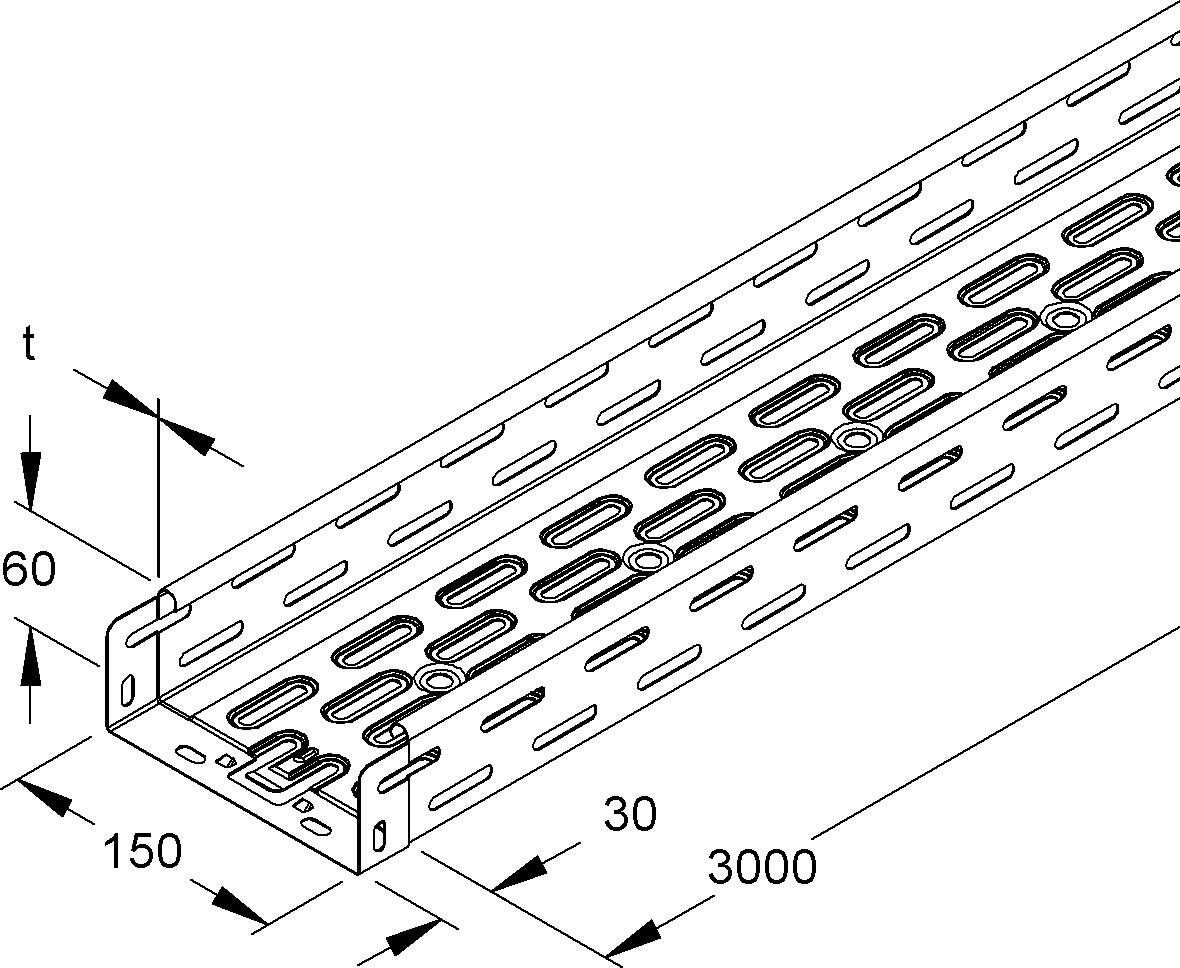 t
60
150
30
3000