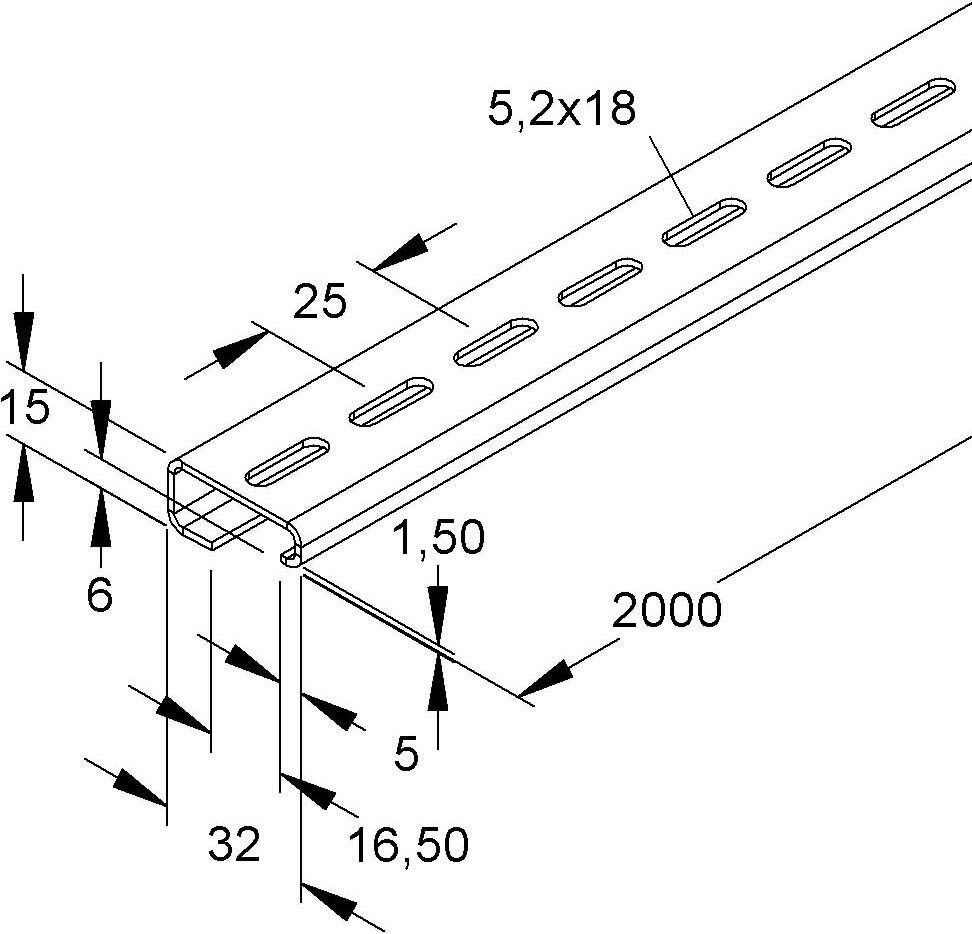 5,2x18

25

15

6

1,50

2000

5

32

16,50