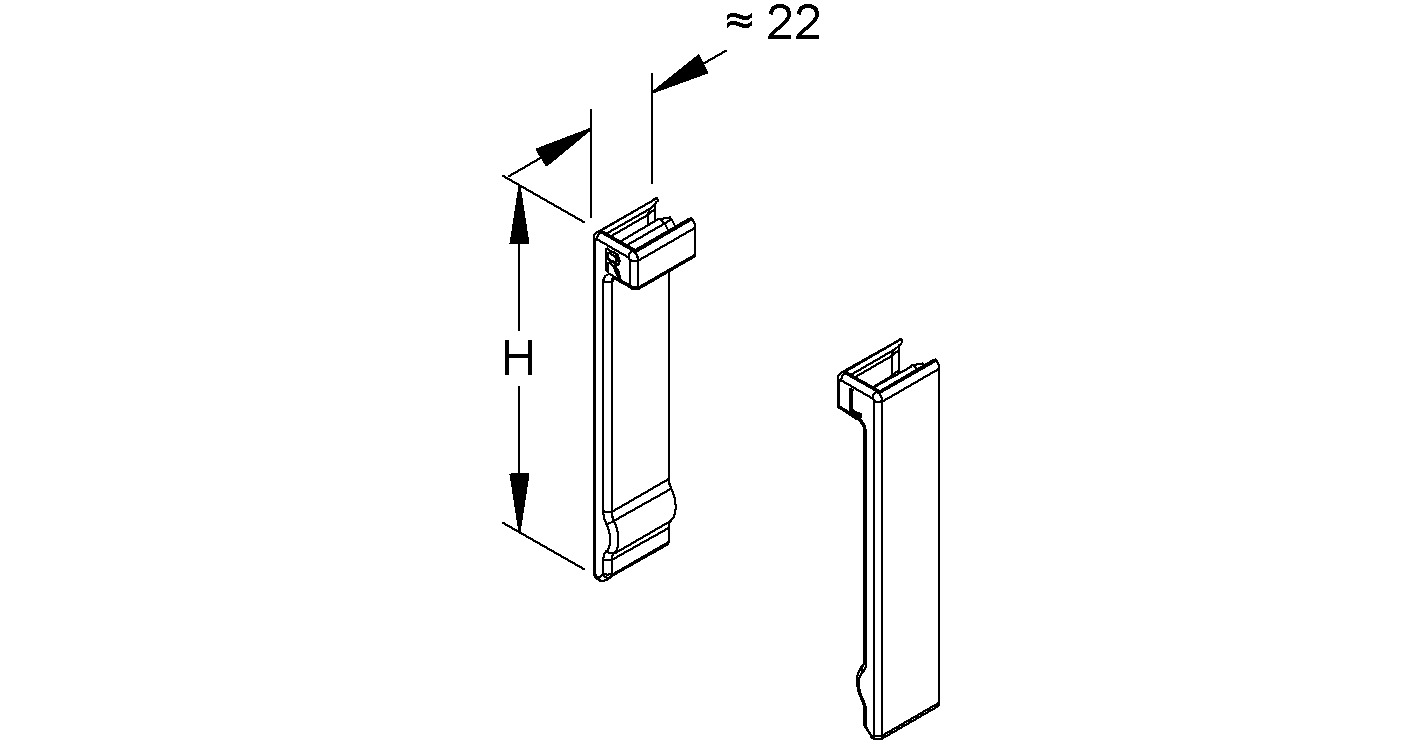 ≈ 22

H

R