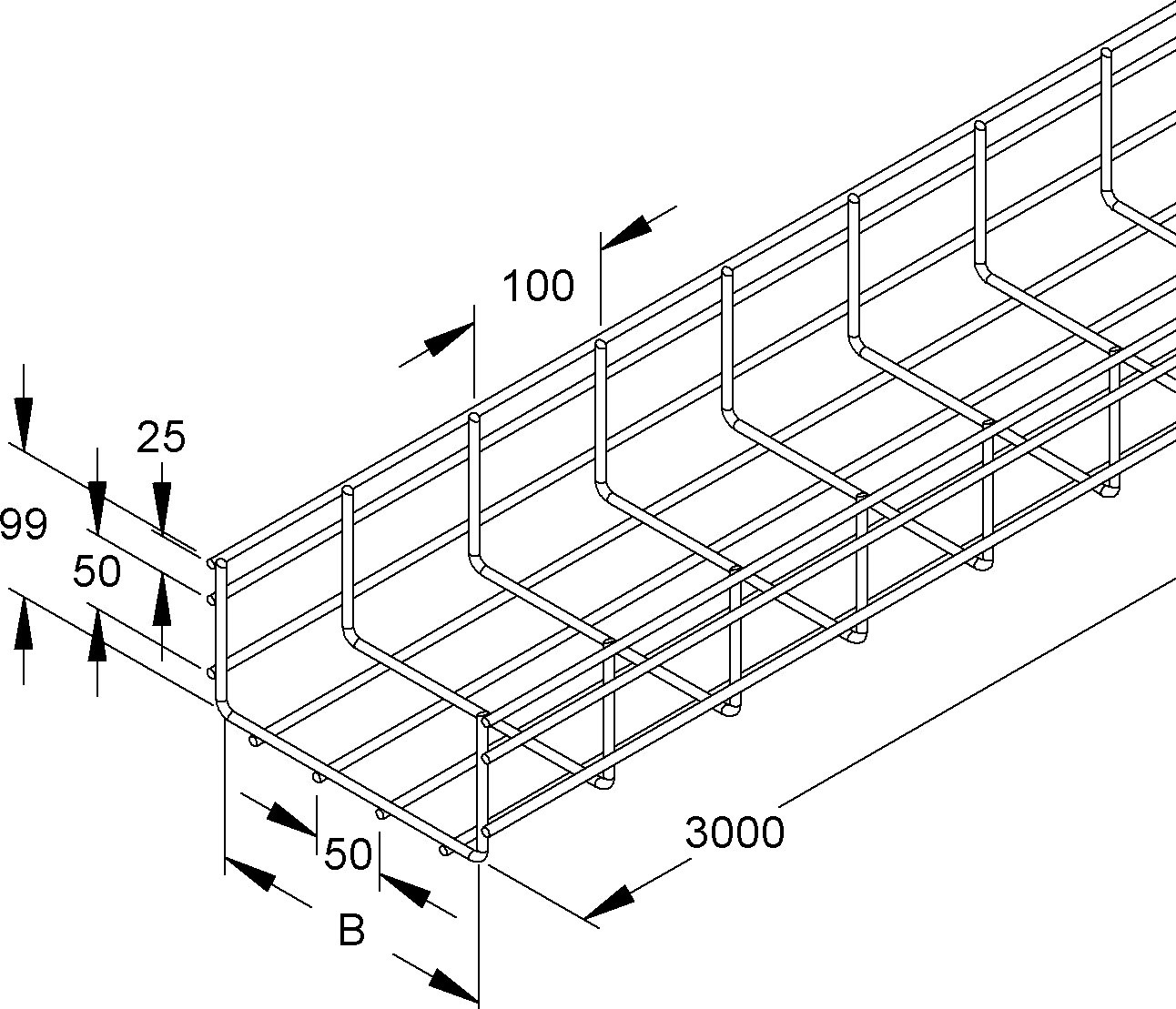 100
25
99
50
50
3000
B